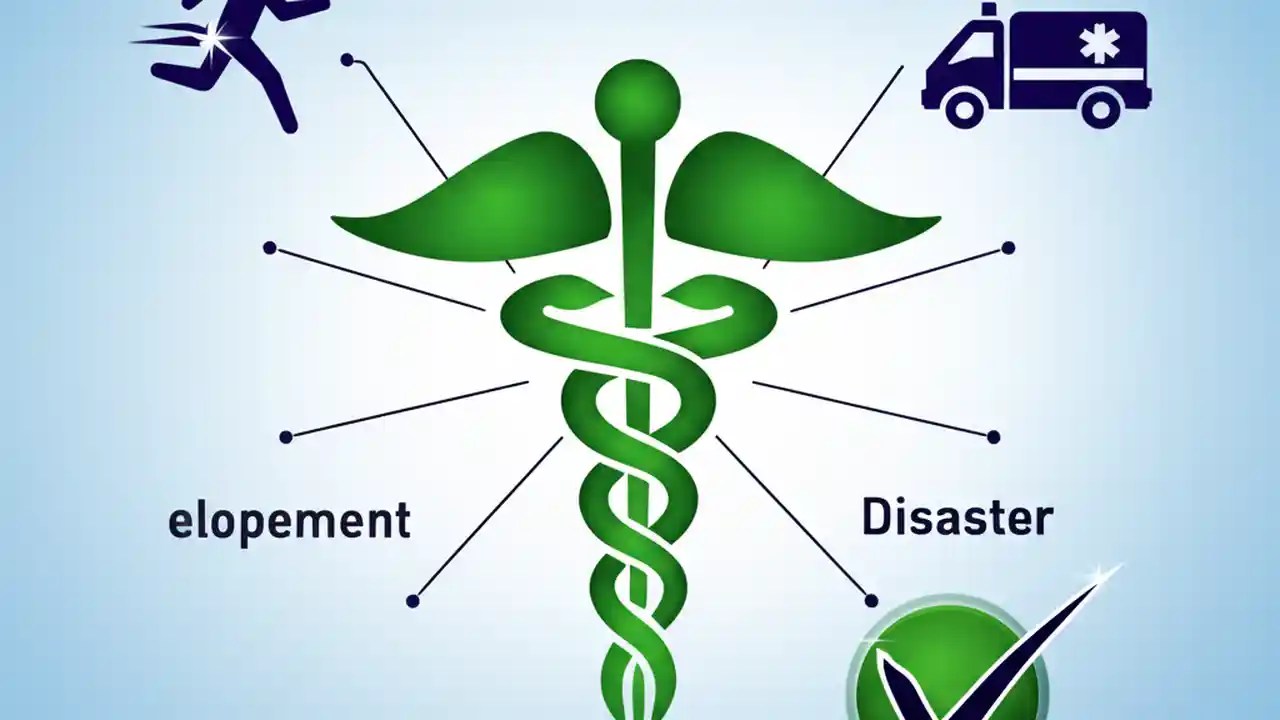 elopement

Disaster