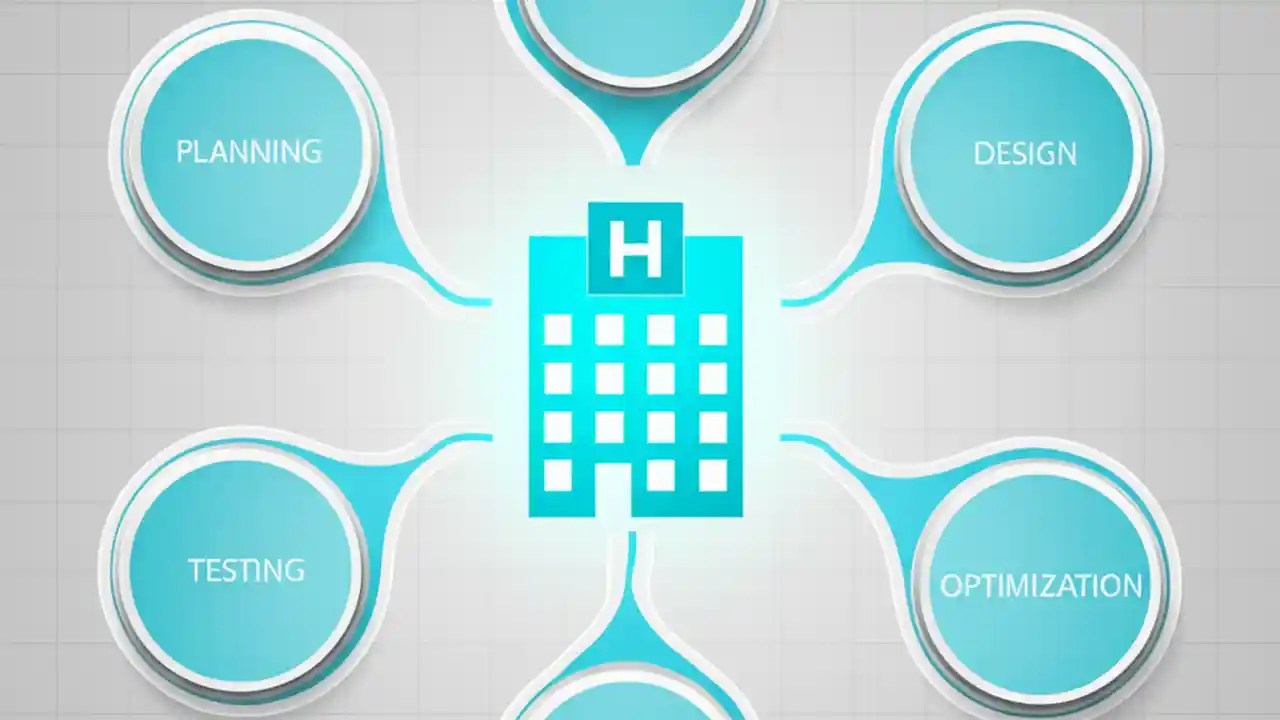 PLANNING

DESIGN

H

TESTING

OPTIMIZATION