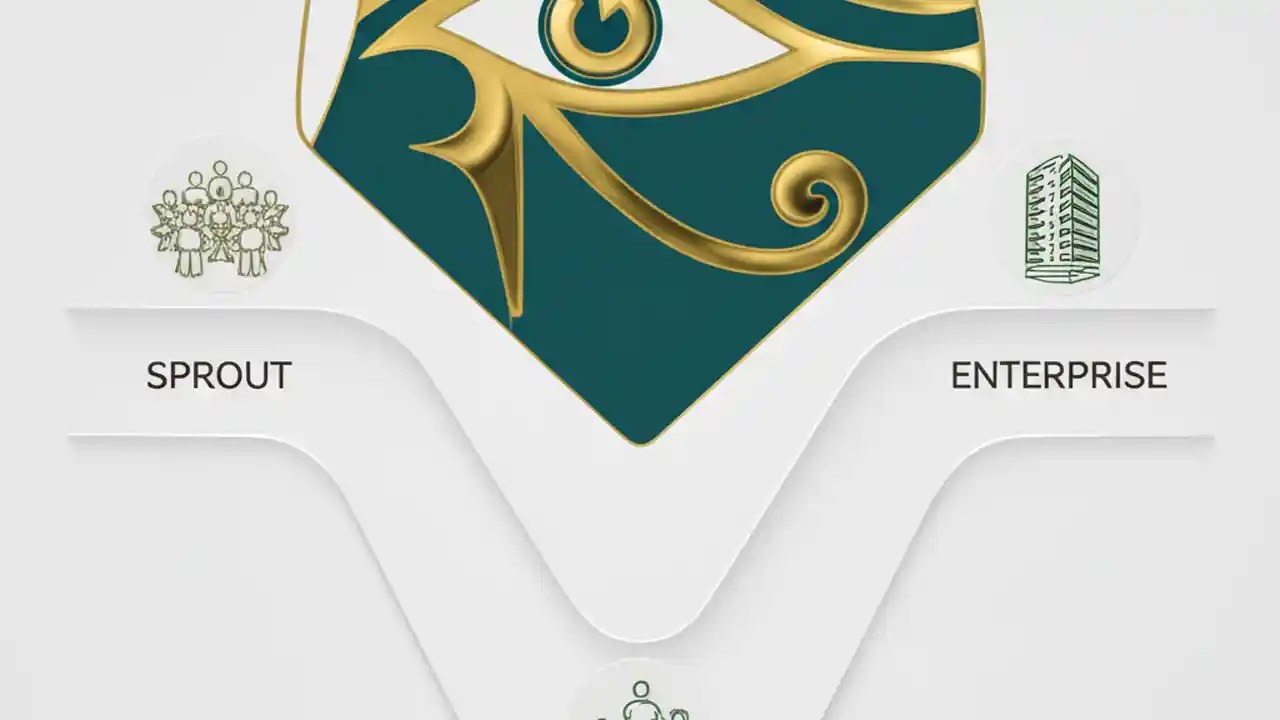 SPROUT

ENTERPRISE