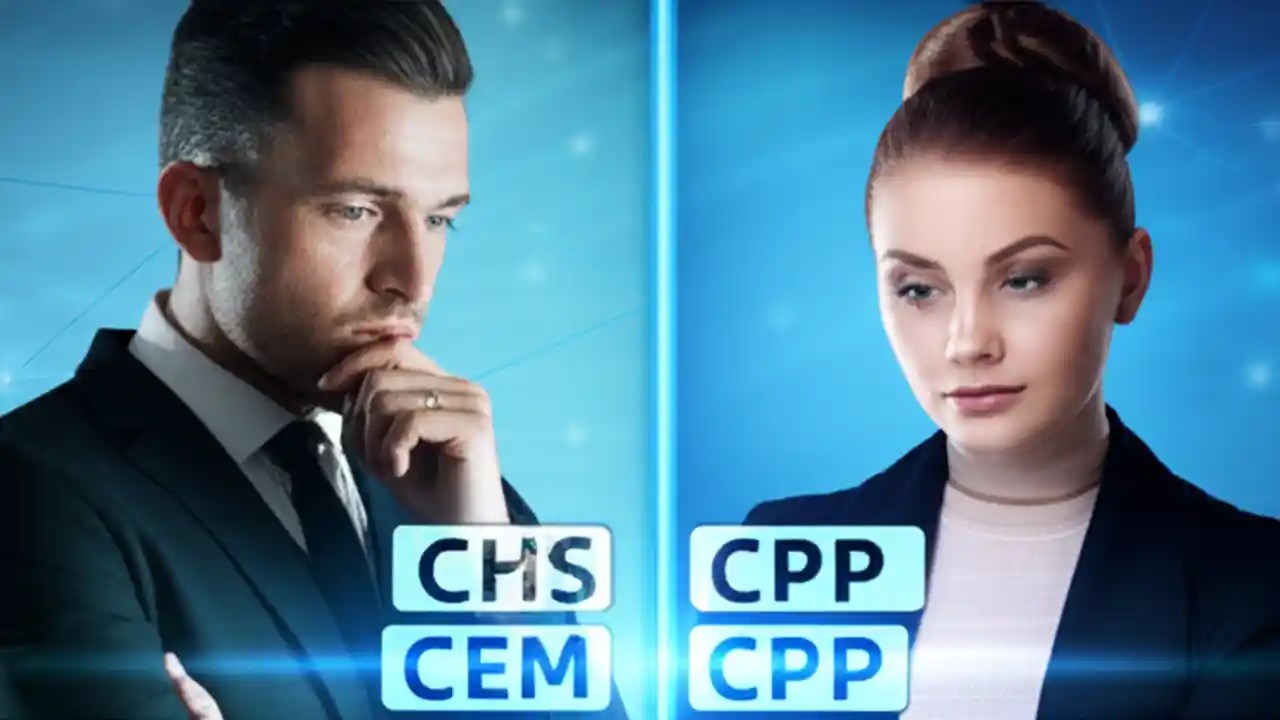 CHS
CEM

CPP
CPP