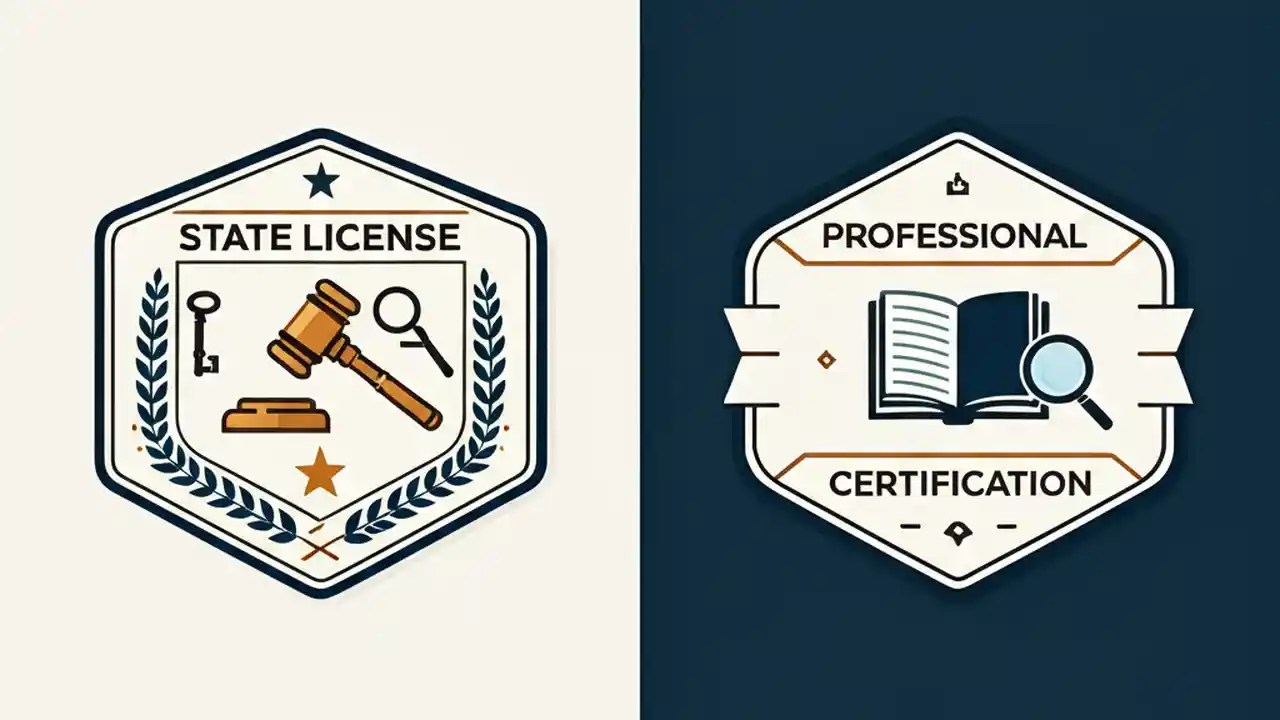 STATE LICENSE

PROFESSIONAL

CERTIFICATION