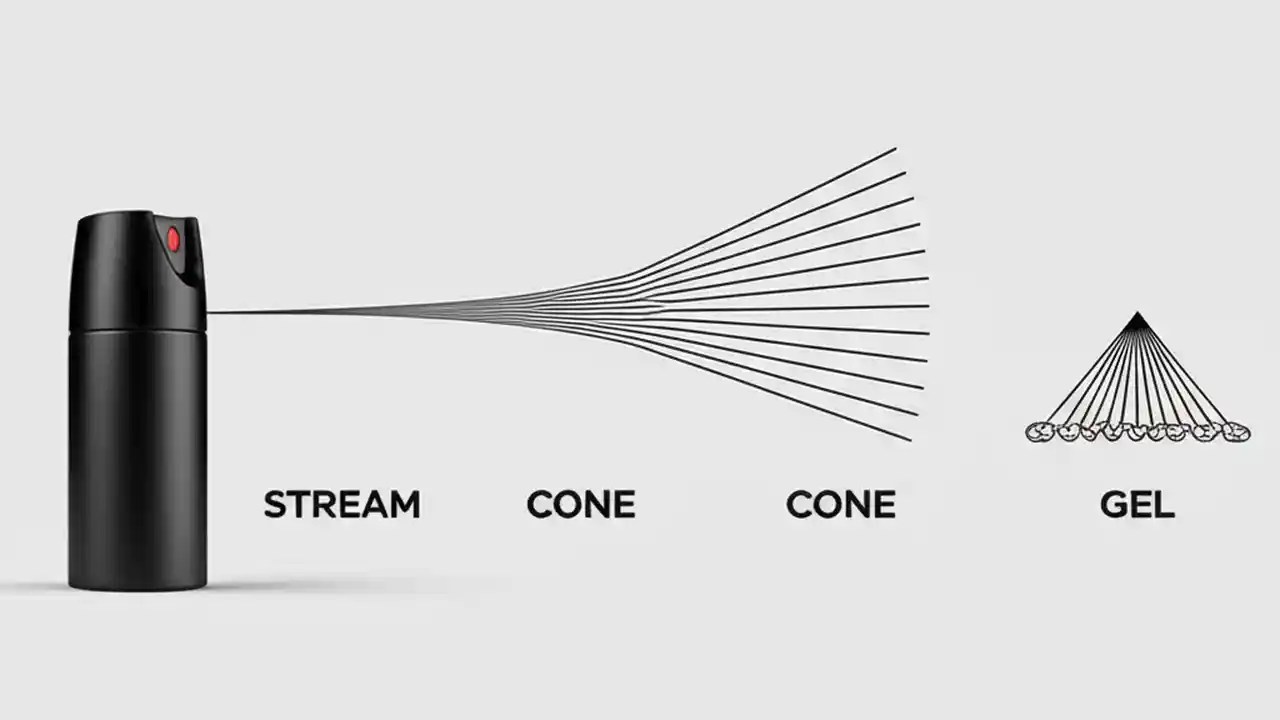 STREAM CONE CONE GEL