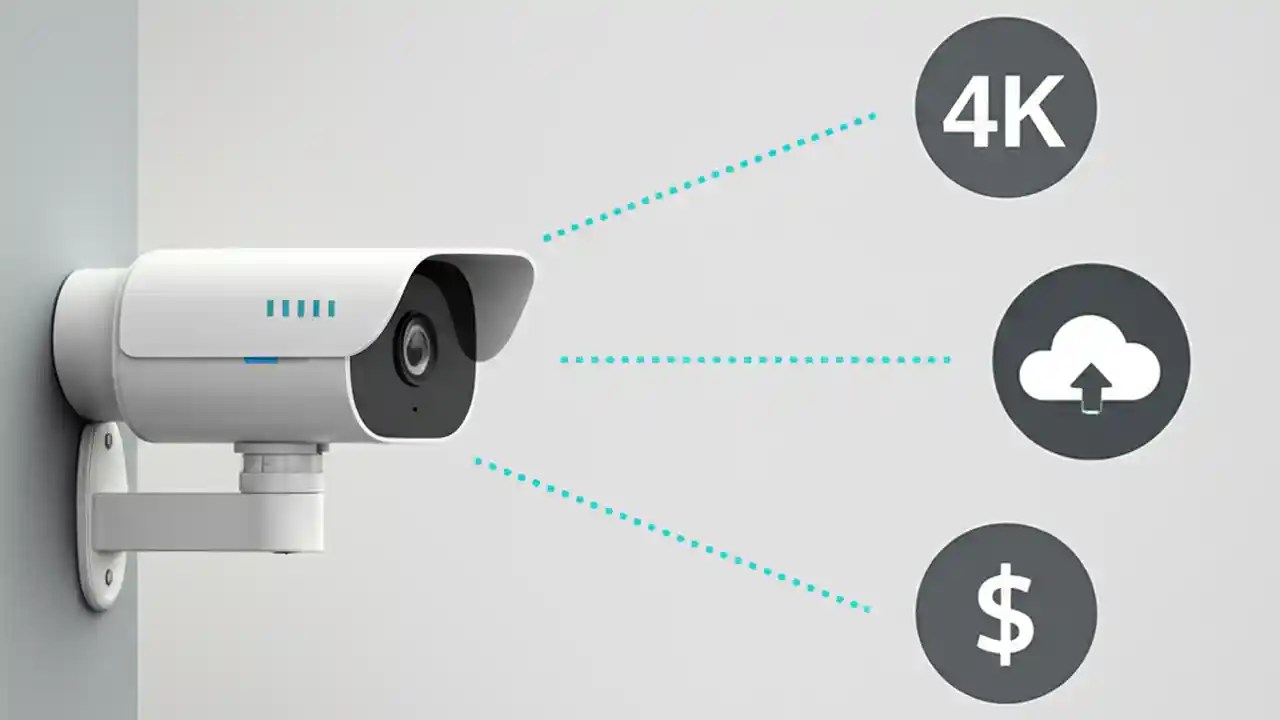 4K

$