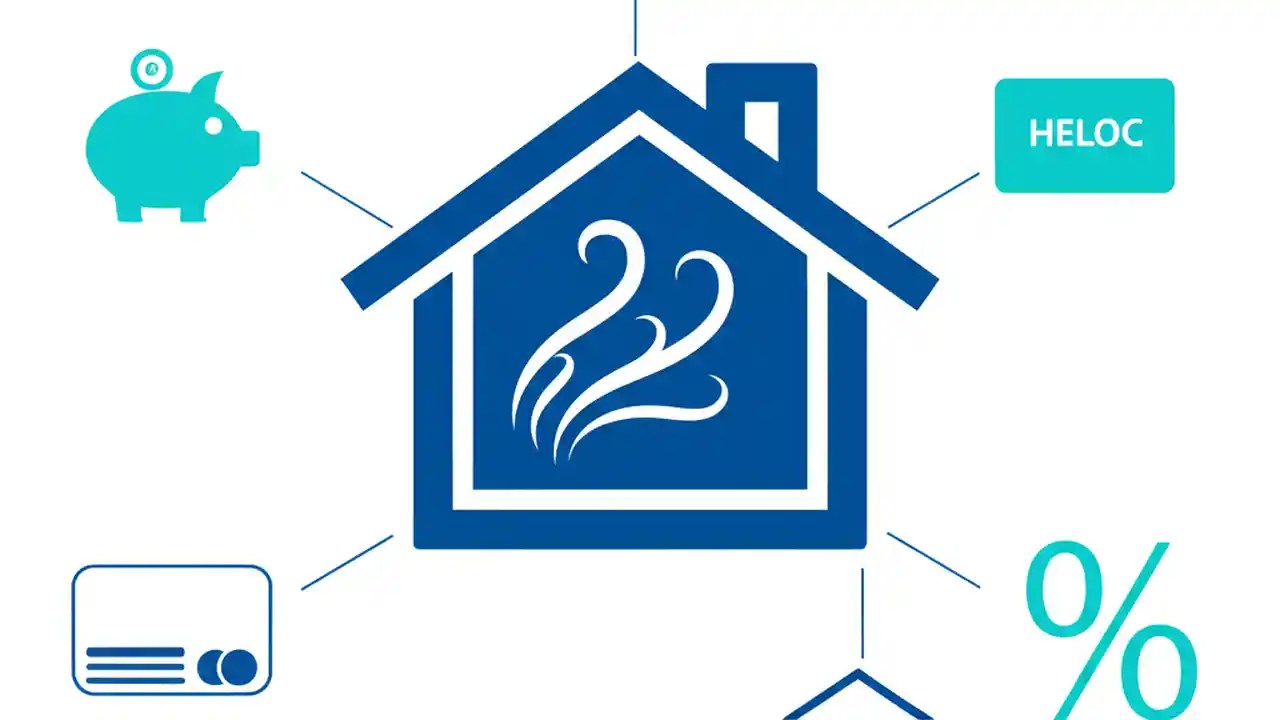 HELOC

%