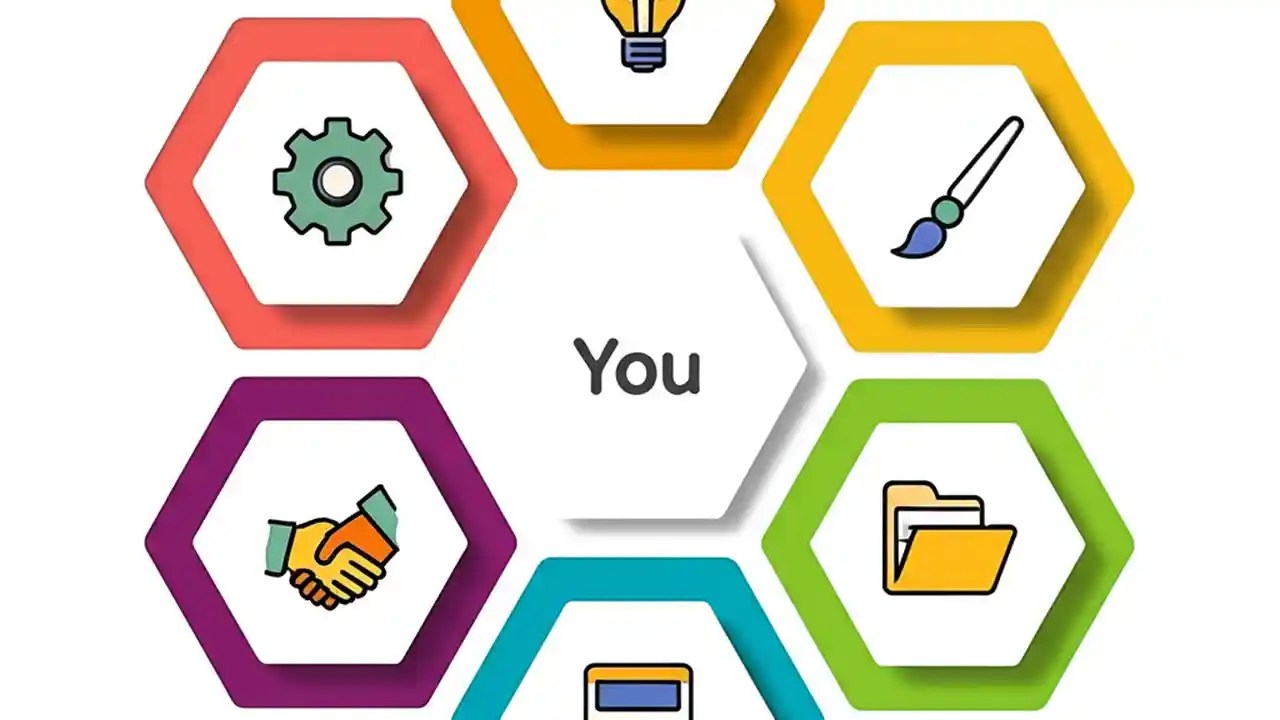 You