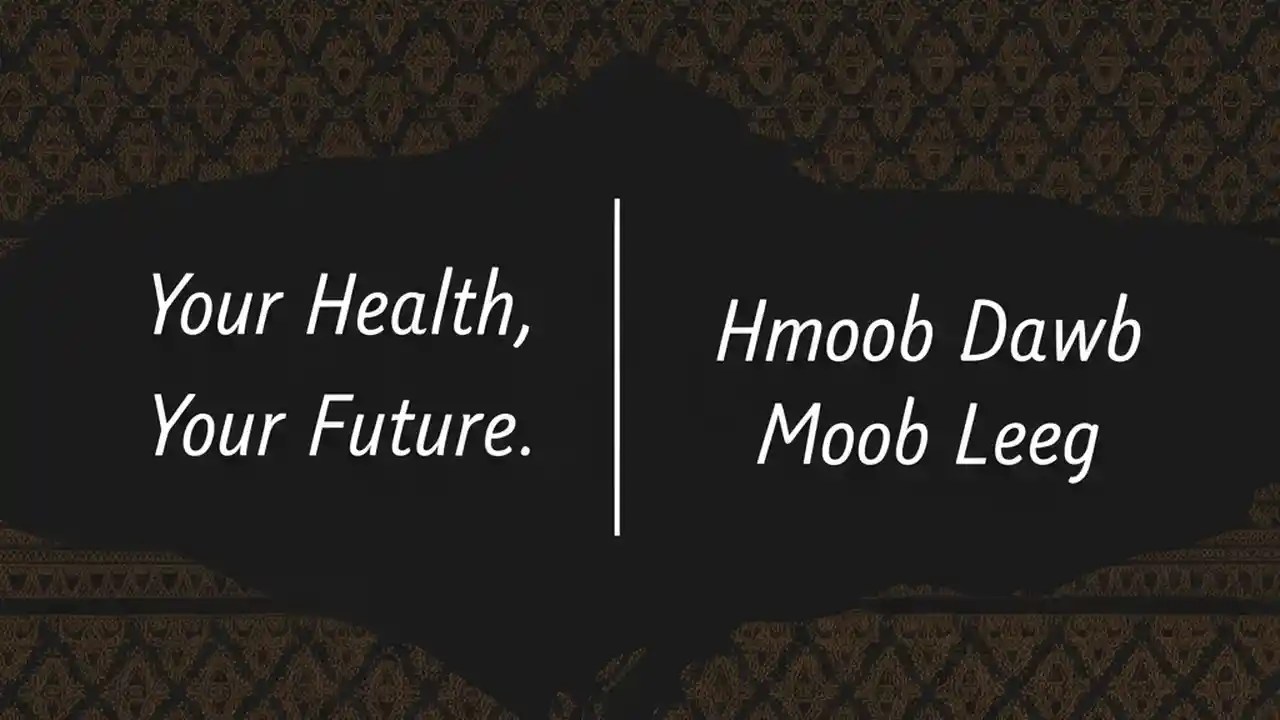 Your Health, Your Future.

Hmoob Dawb Moob Leeg