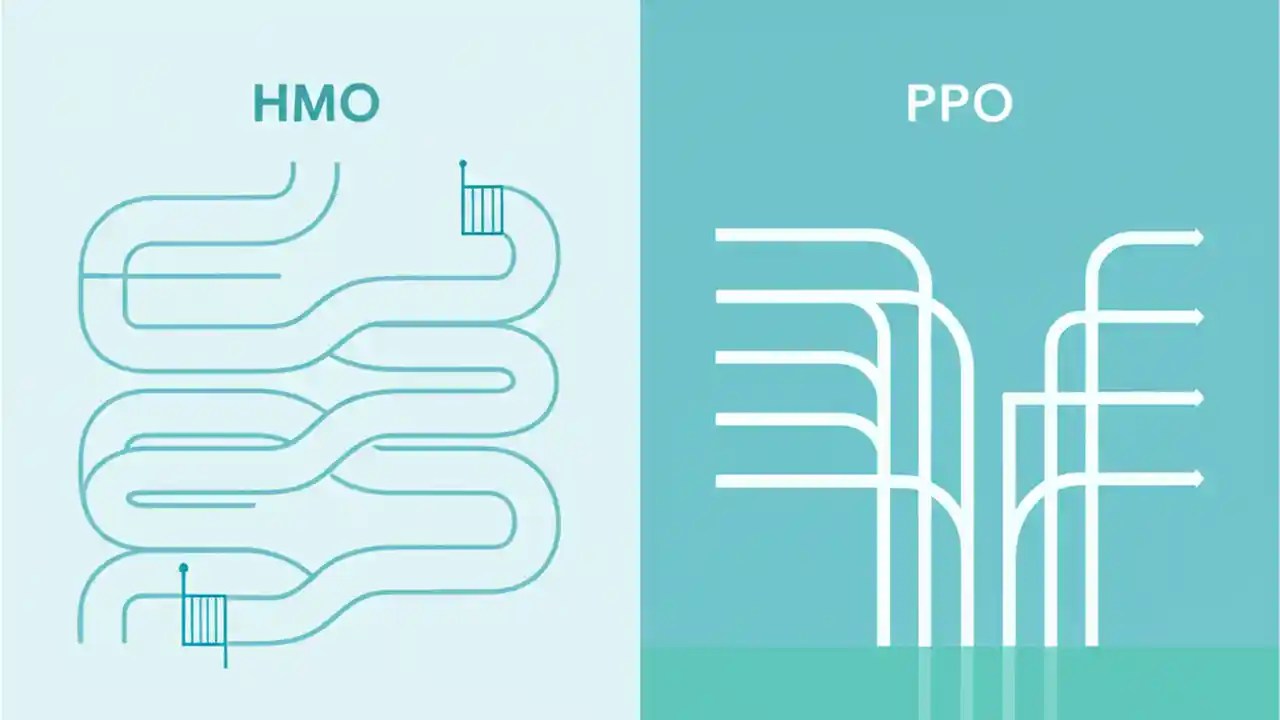 HMO

PPO