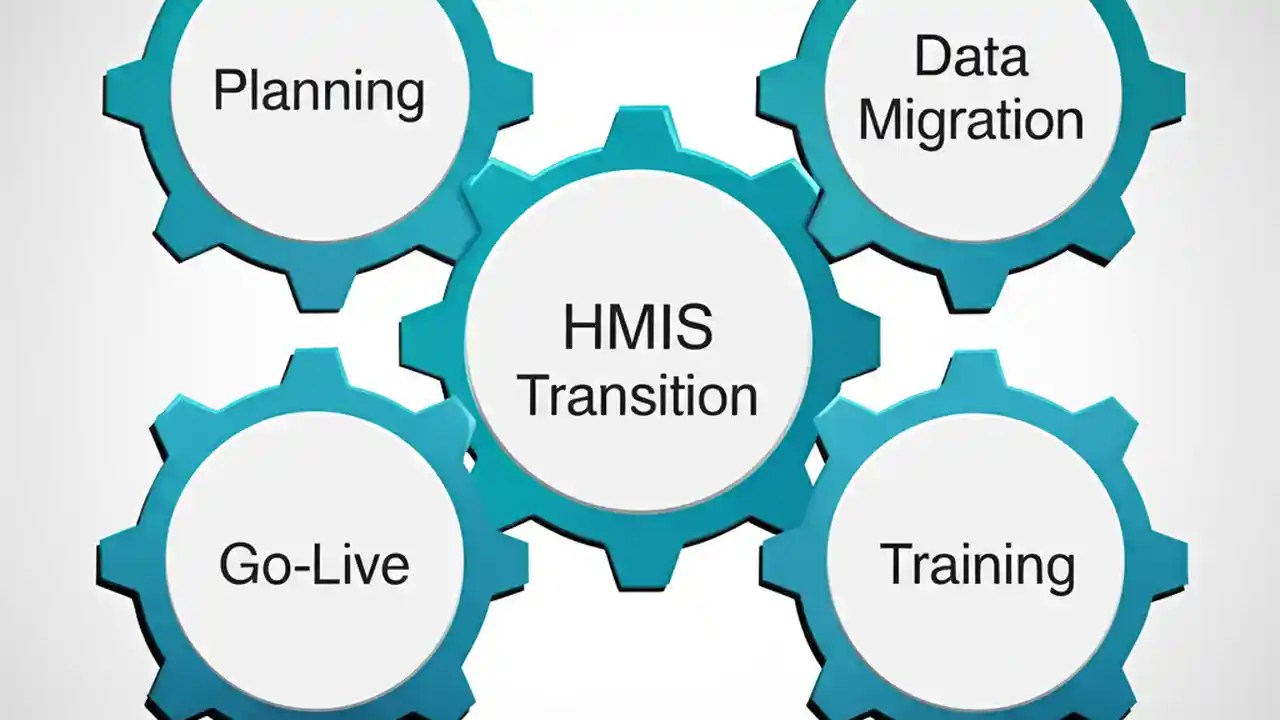 Planning

Data Migration

HMIS Transition

Go-Live

Training