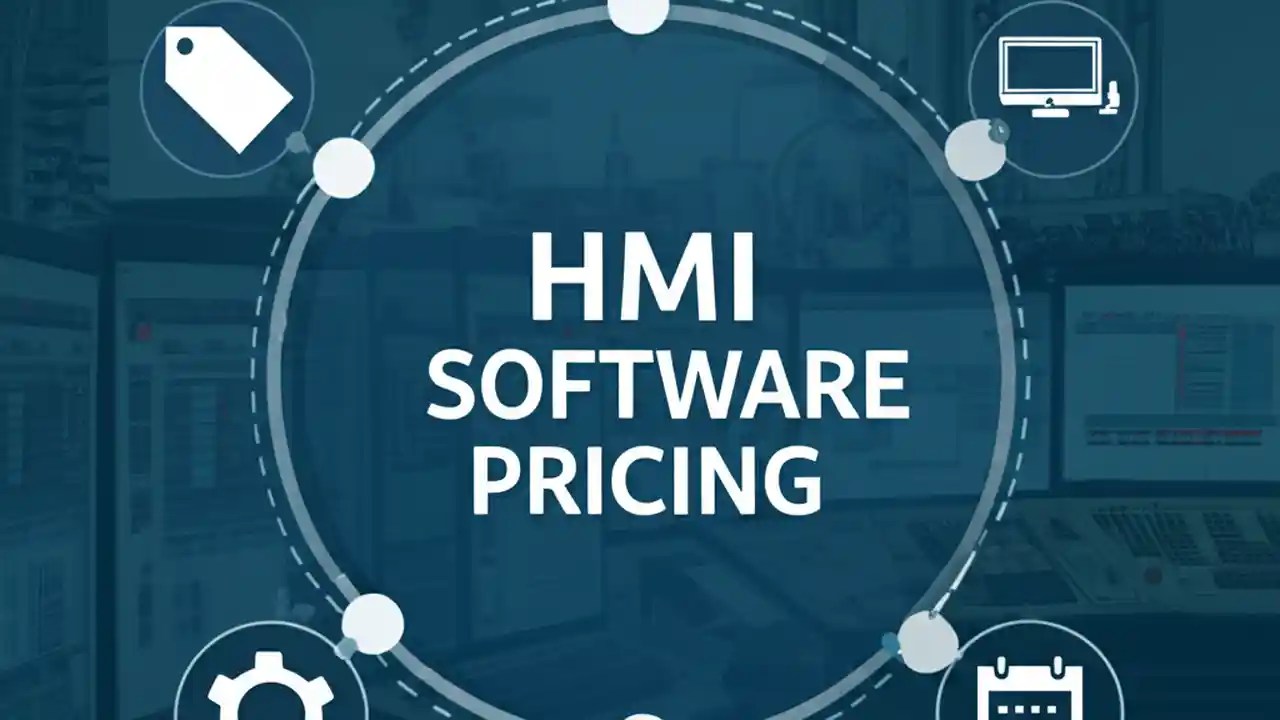 HMI
SOFTWARE
PRICING