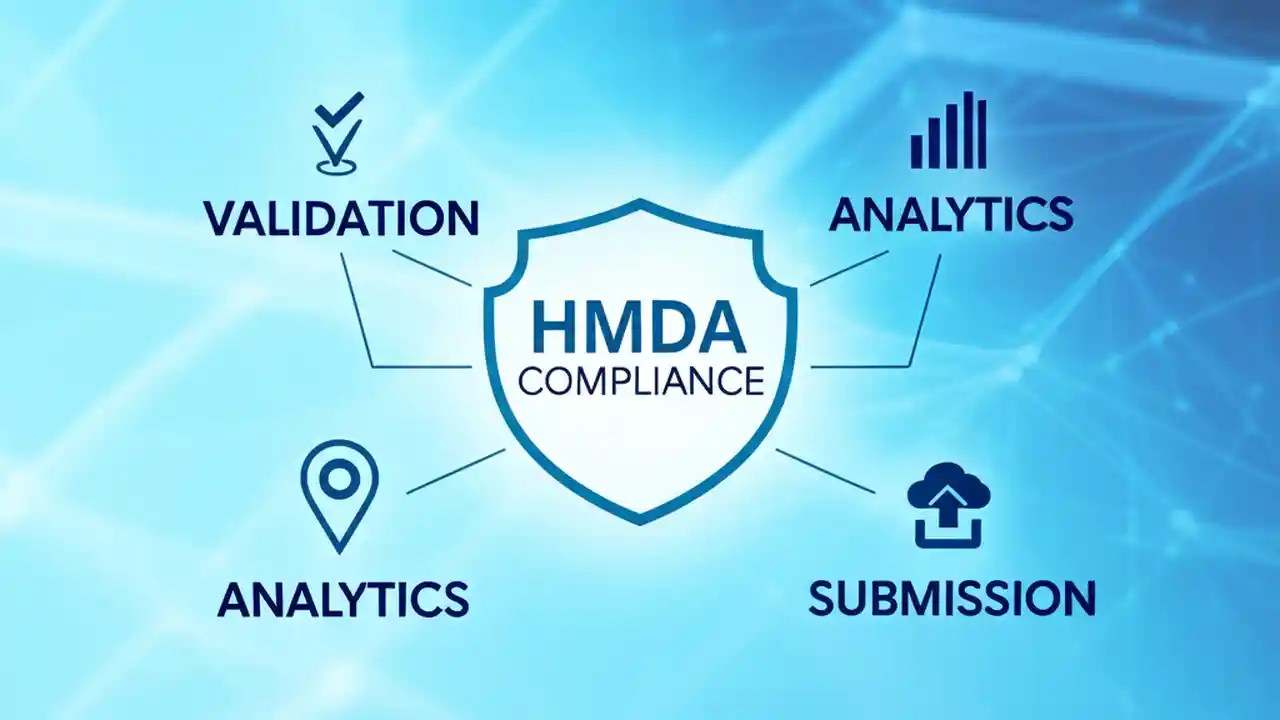 VALIDATION

ANALYTICS

HMDA
COMPLIANCE

ANALYTICS

SUBMISSION