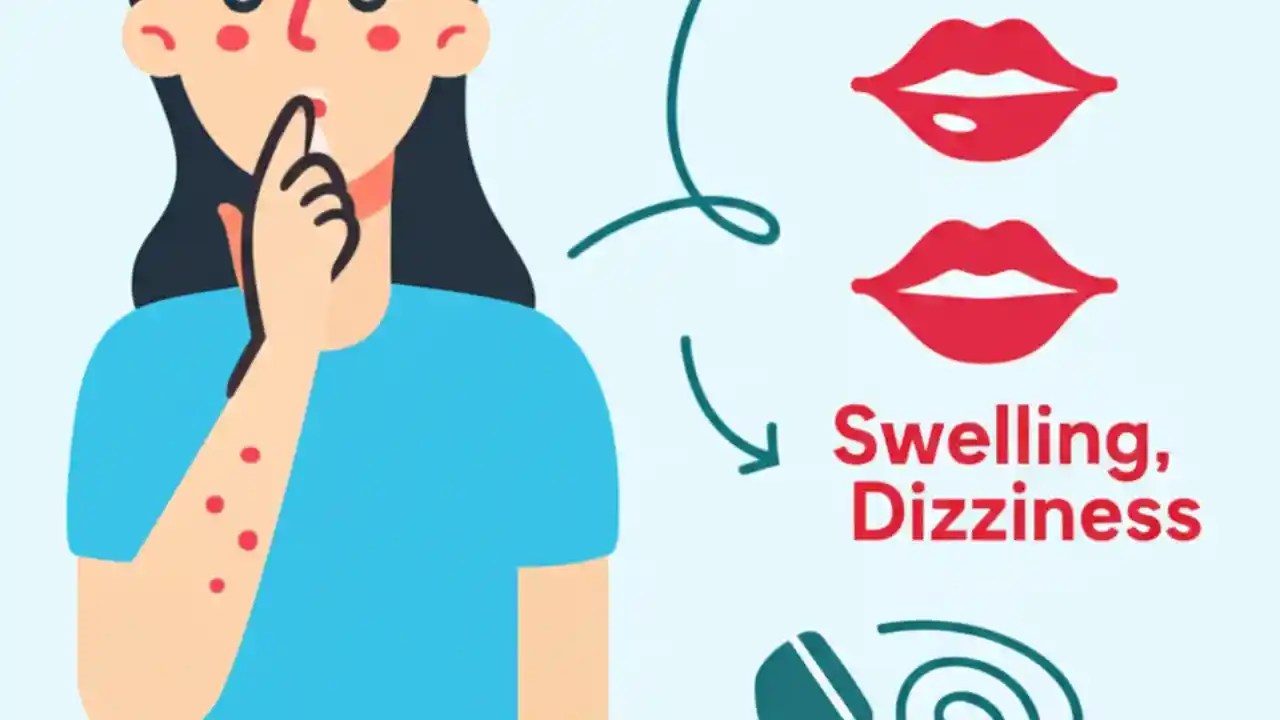 Swelling, Dizziness