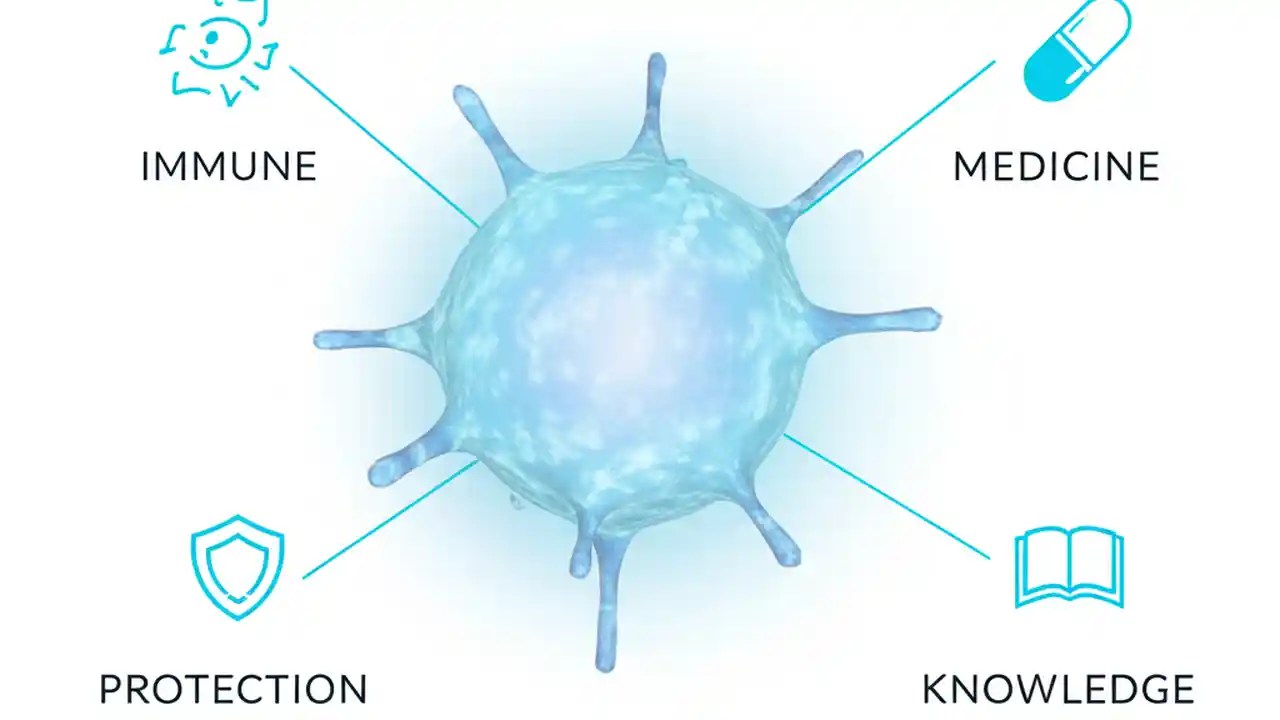 IMMUNE

MEDICINE

PROTECTION

KNOWLEDGE