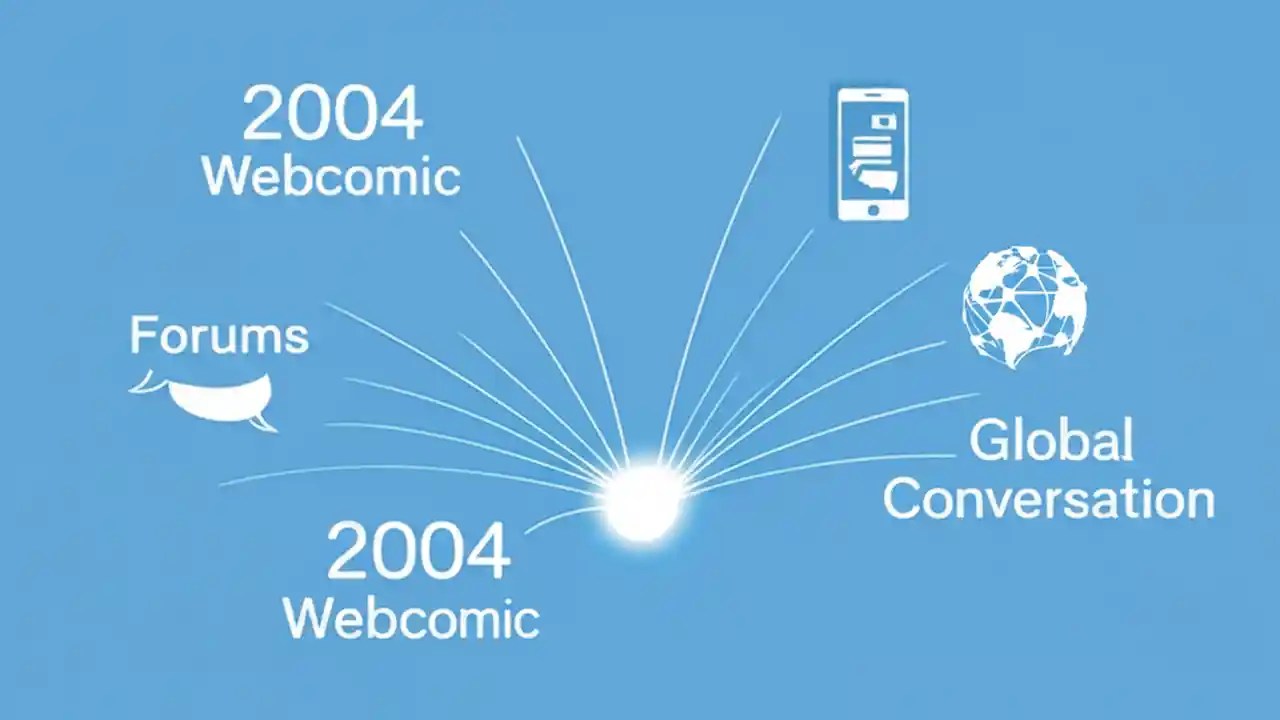 2004
Webcomic

Forums

Global
Conversation

2004
Webcomic