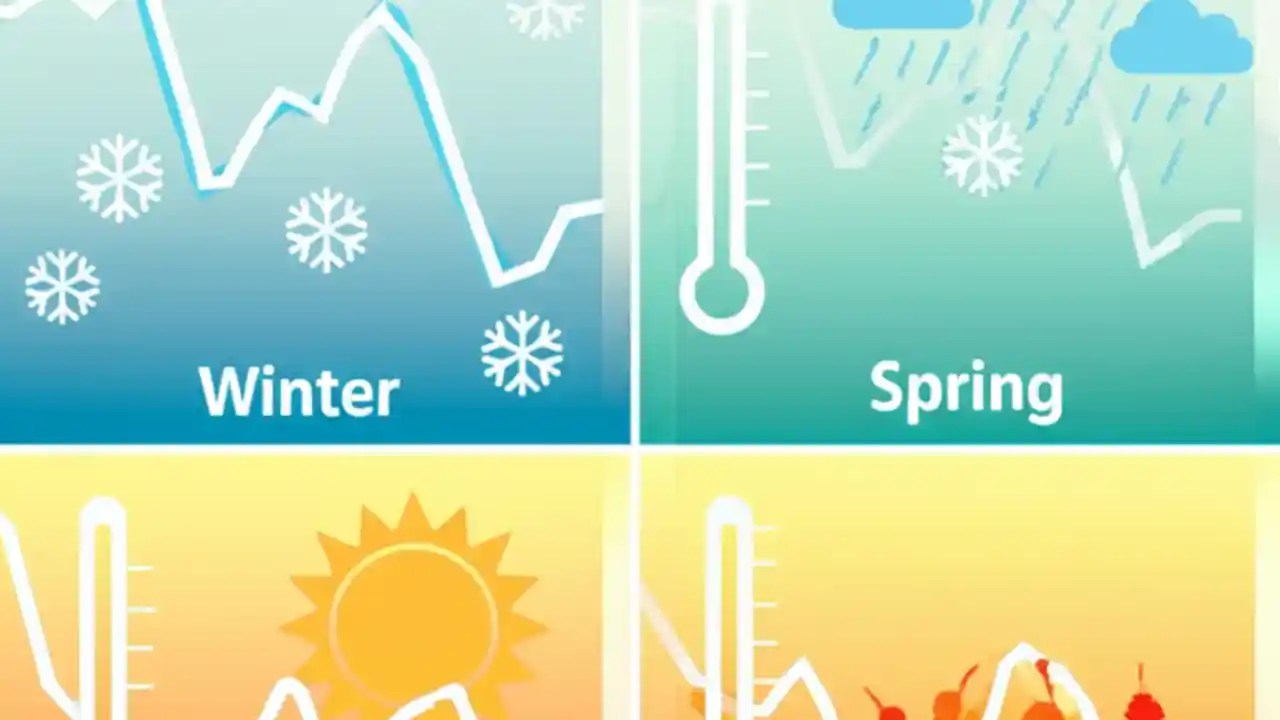 Winter

Spring