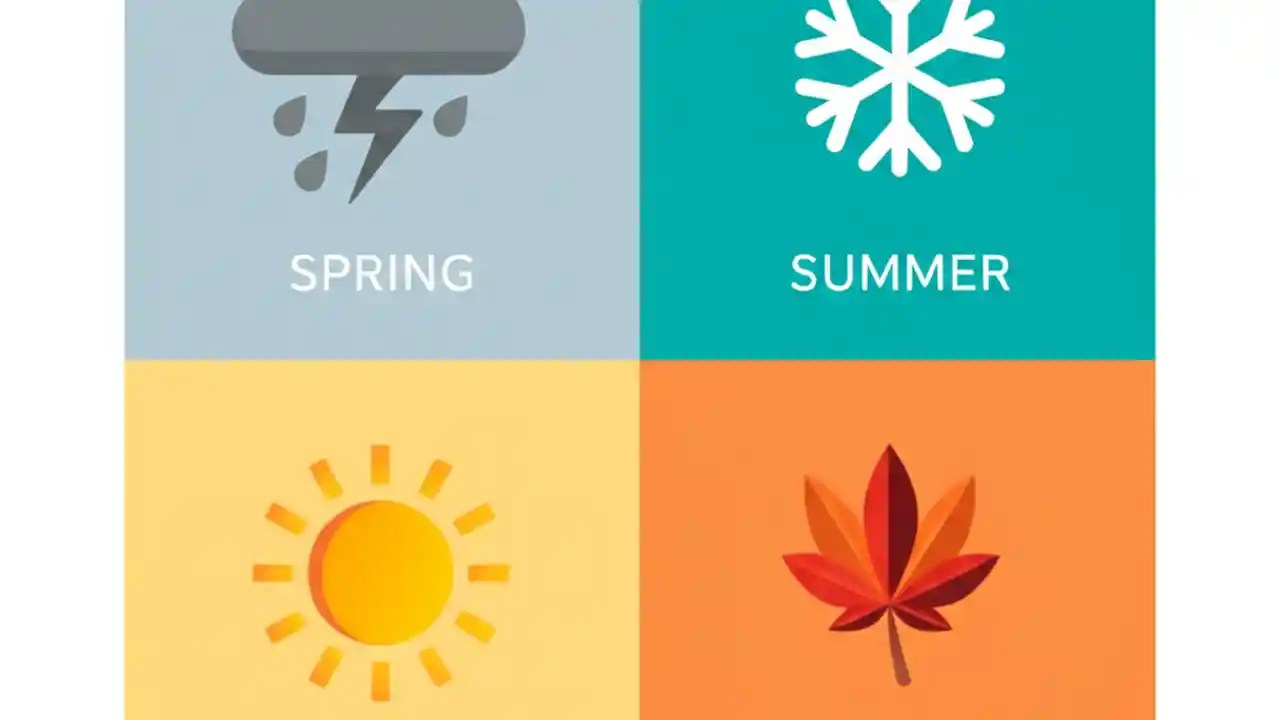 SPRING

SUMMER