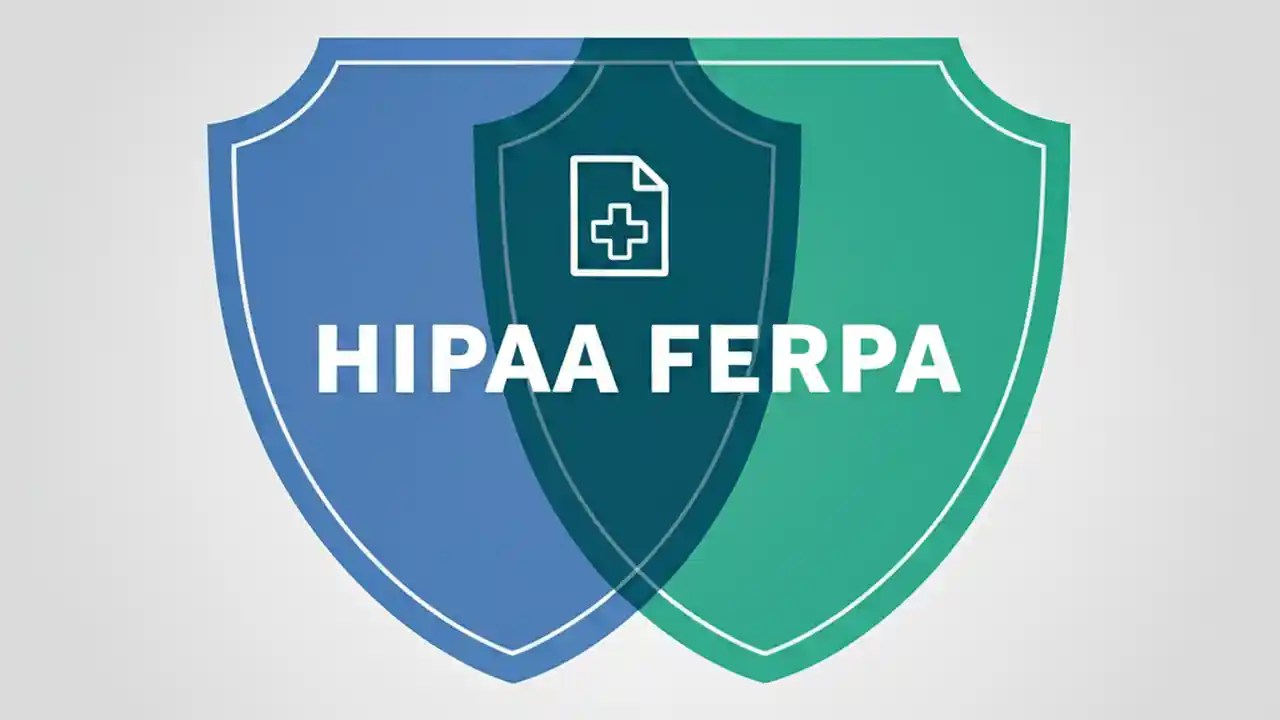 HIPAA FERPA