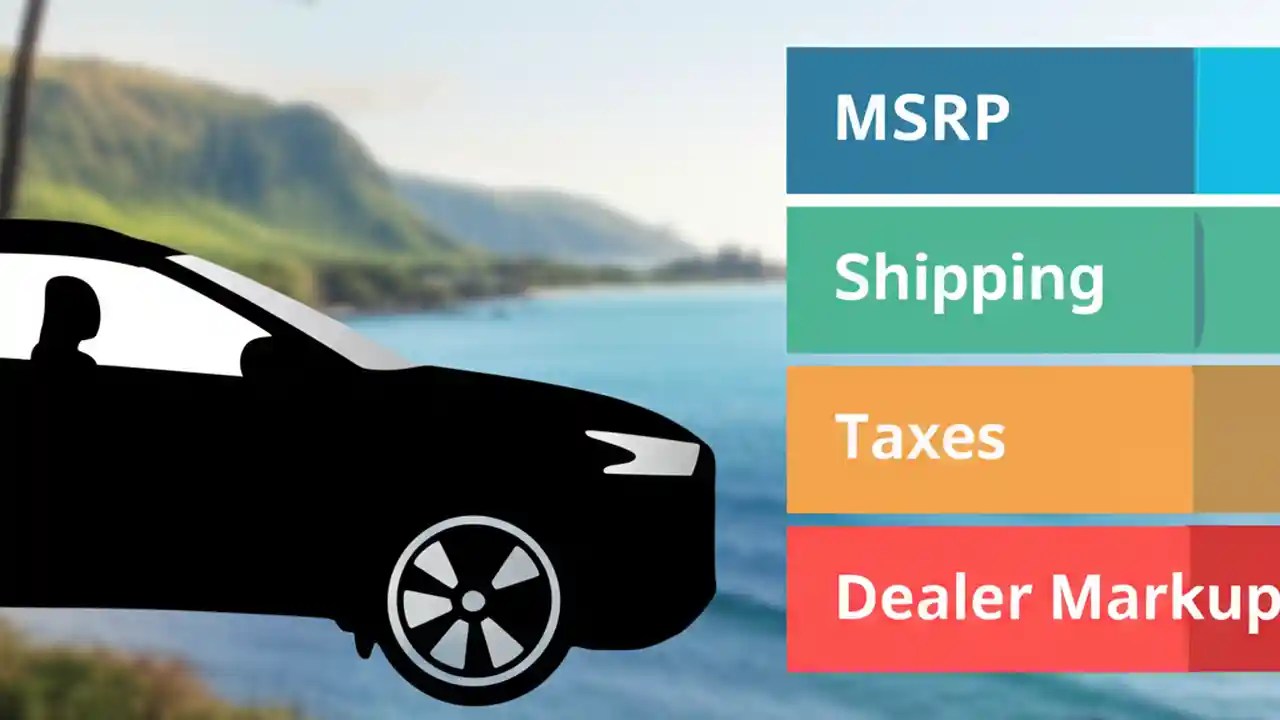 MSRP

Shipping

Taxes

Dealer Markup