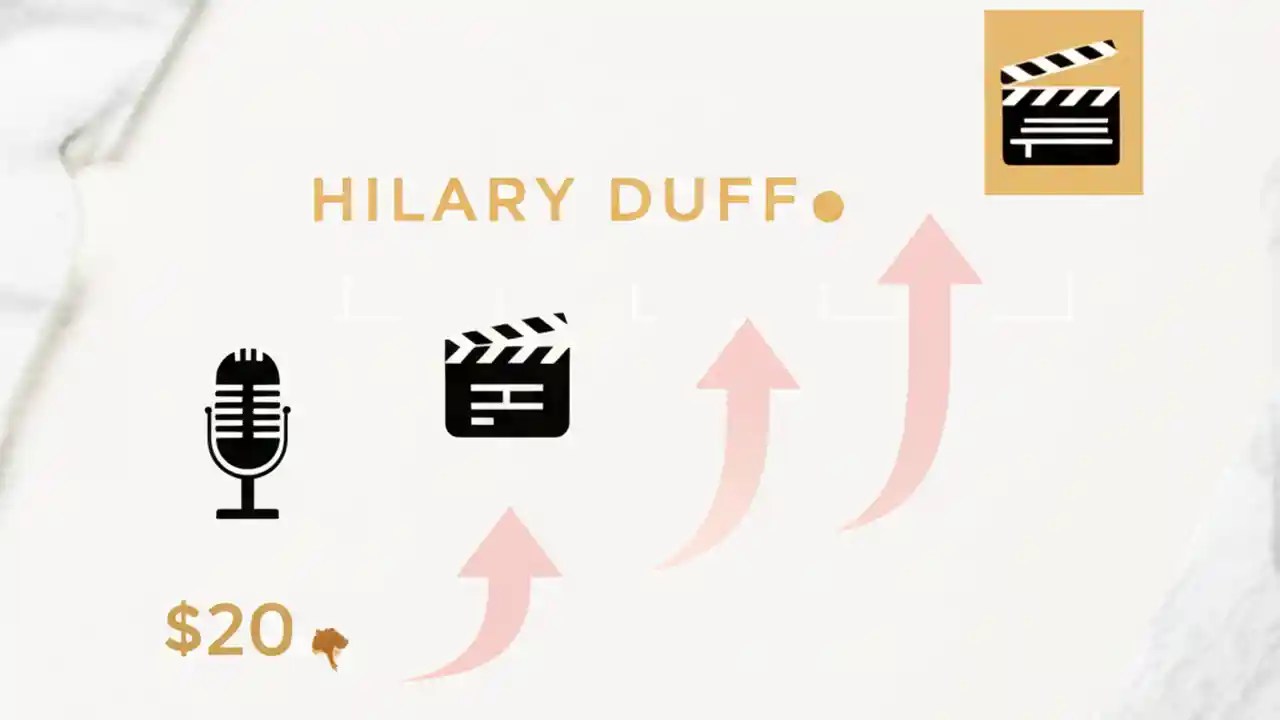 HILARY DUFF

$20