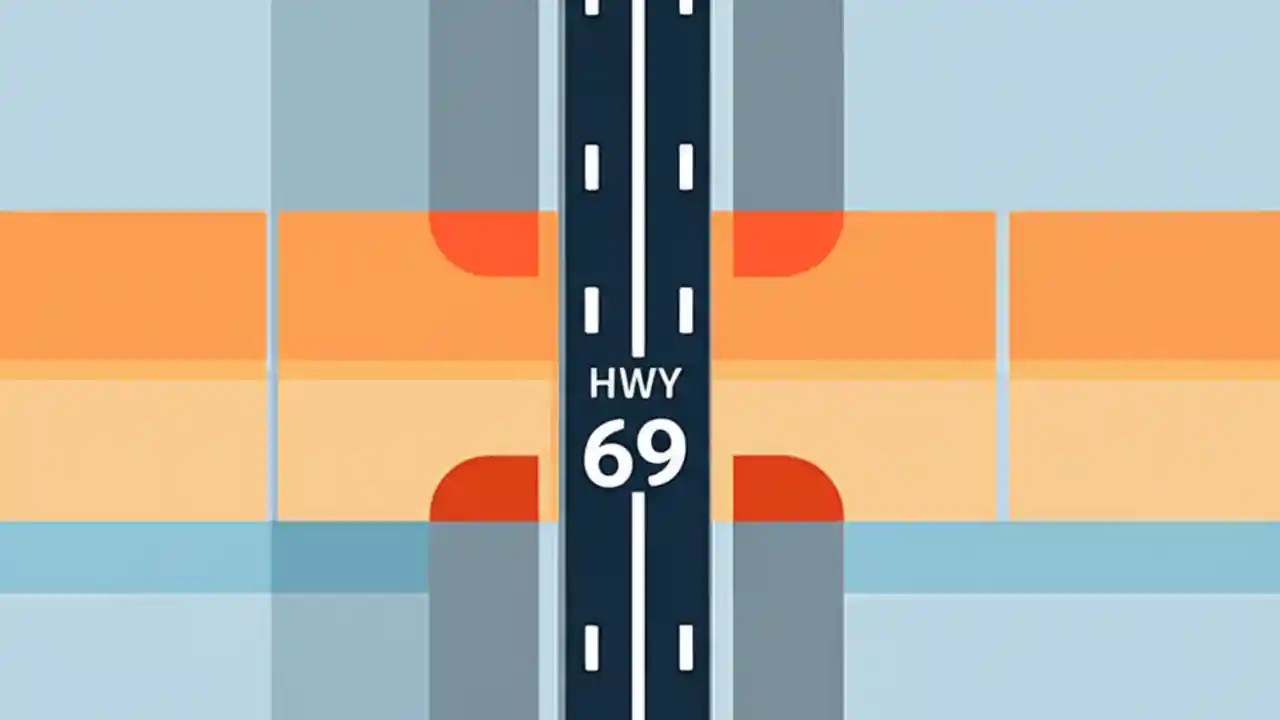 HWY
69