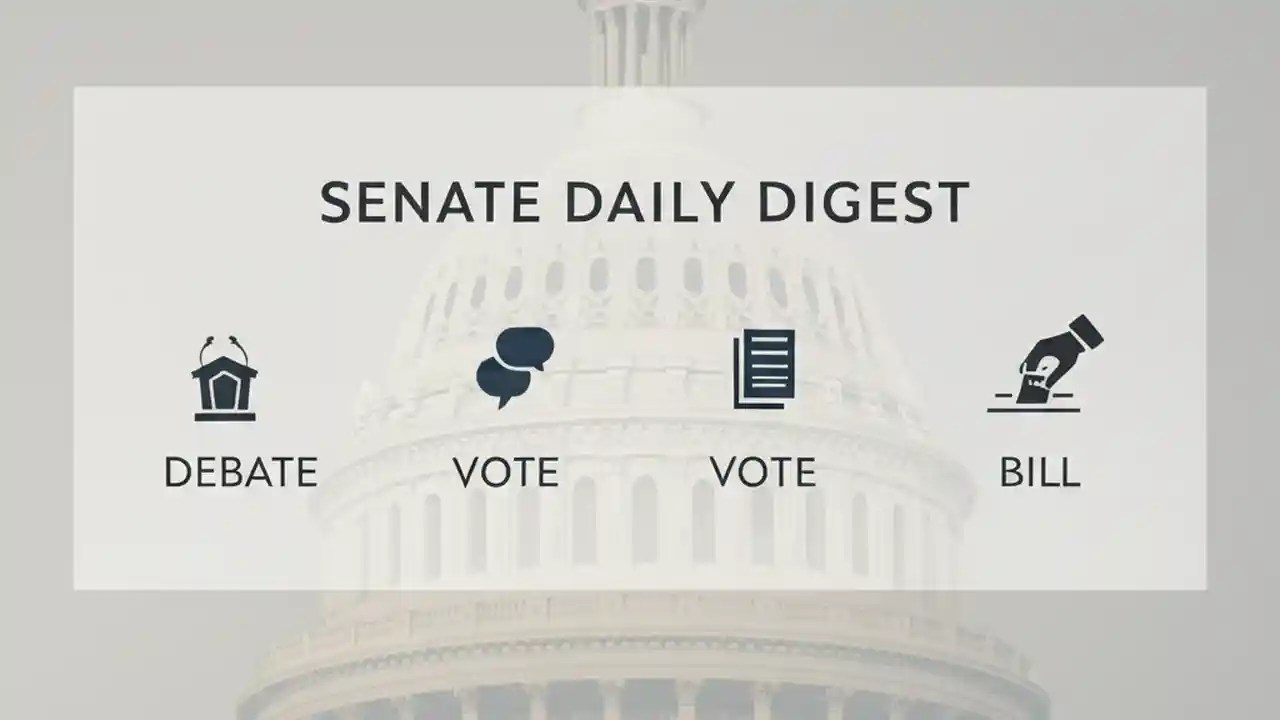 SENATE DAILY DIGEST

DEBATE

VOTE

VOTE

BILL