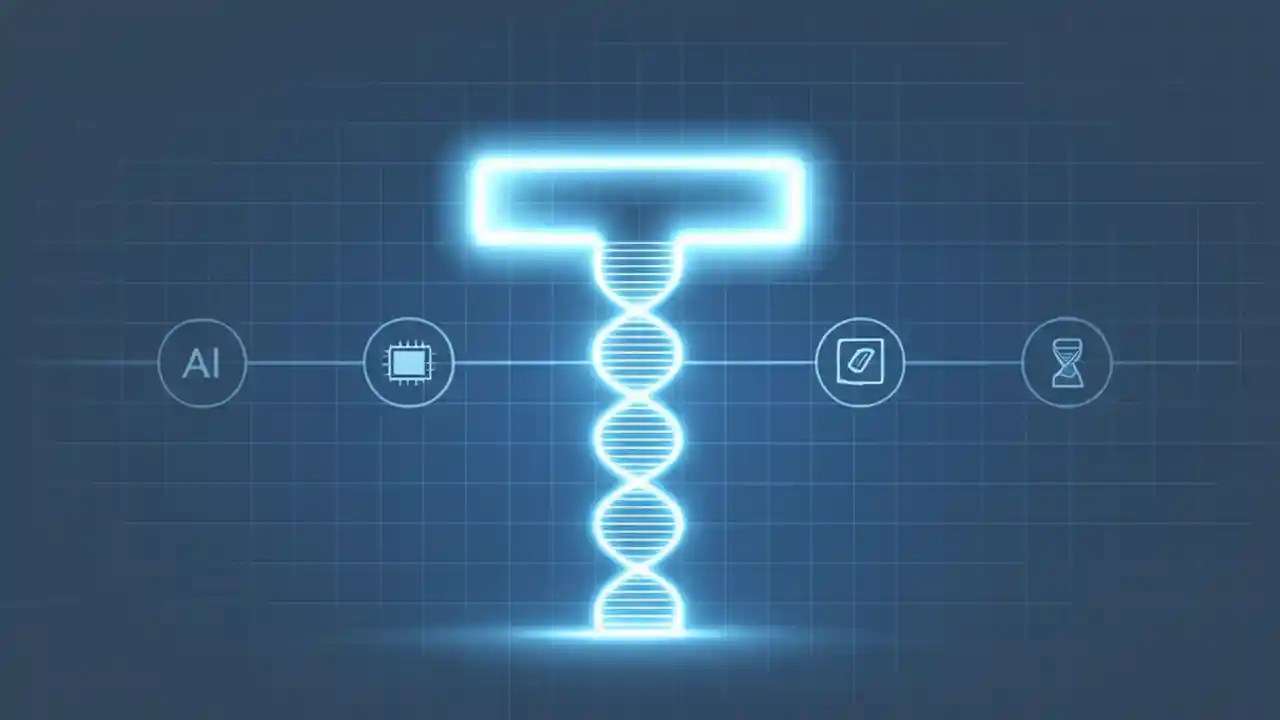 AI