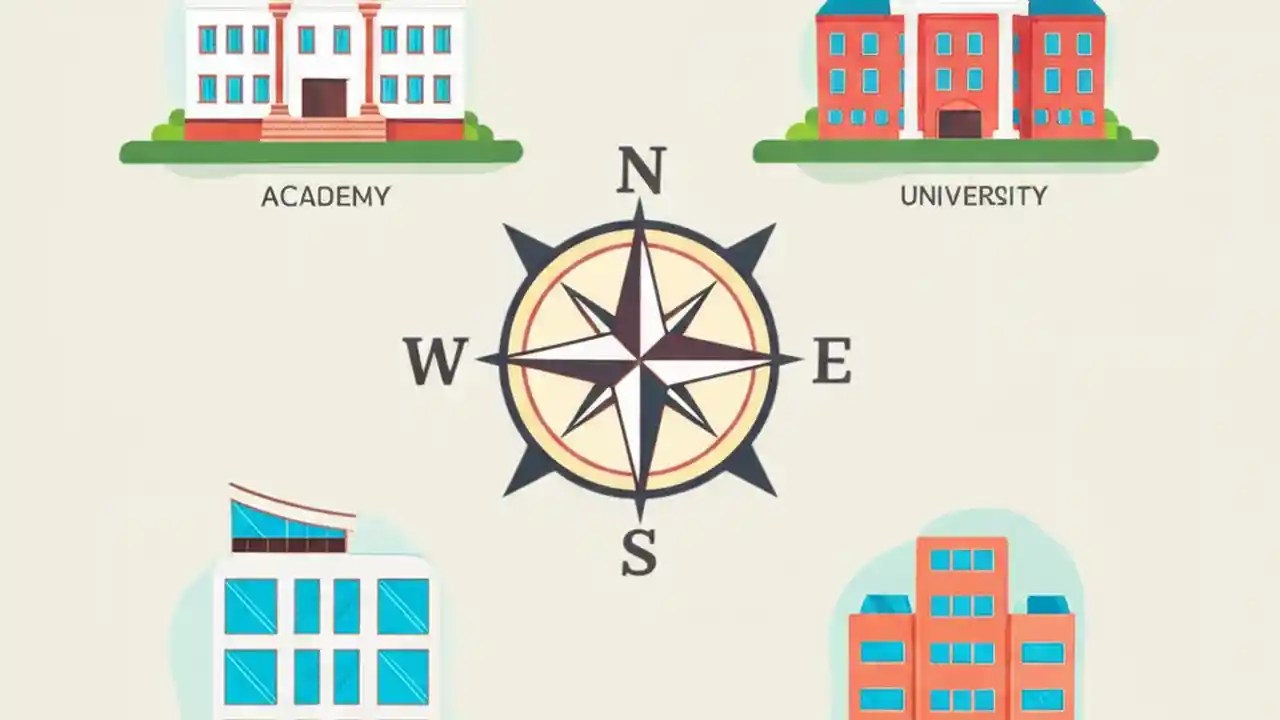 ACADEMY

UNIVERSITY

N

W

E

S