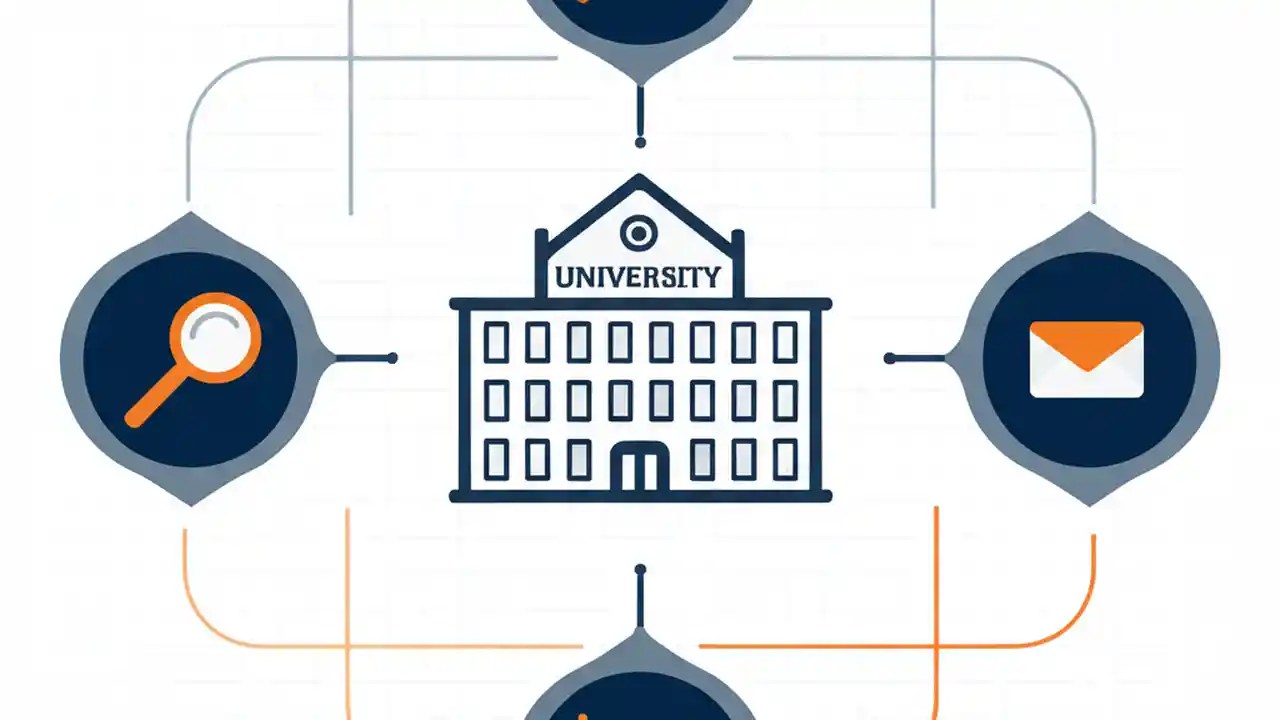 UNIVERSITY