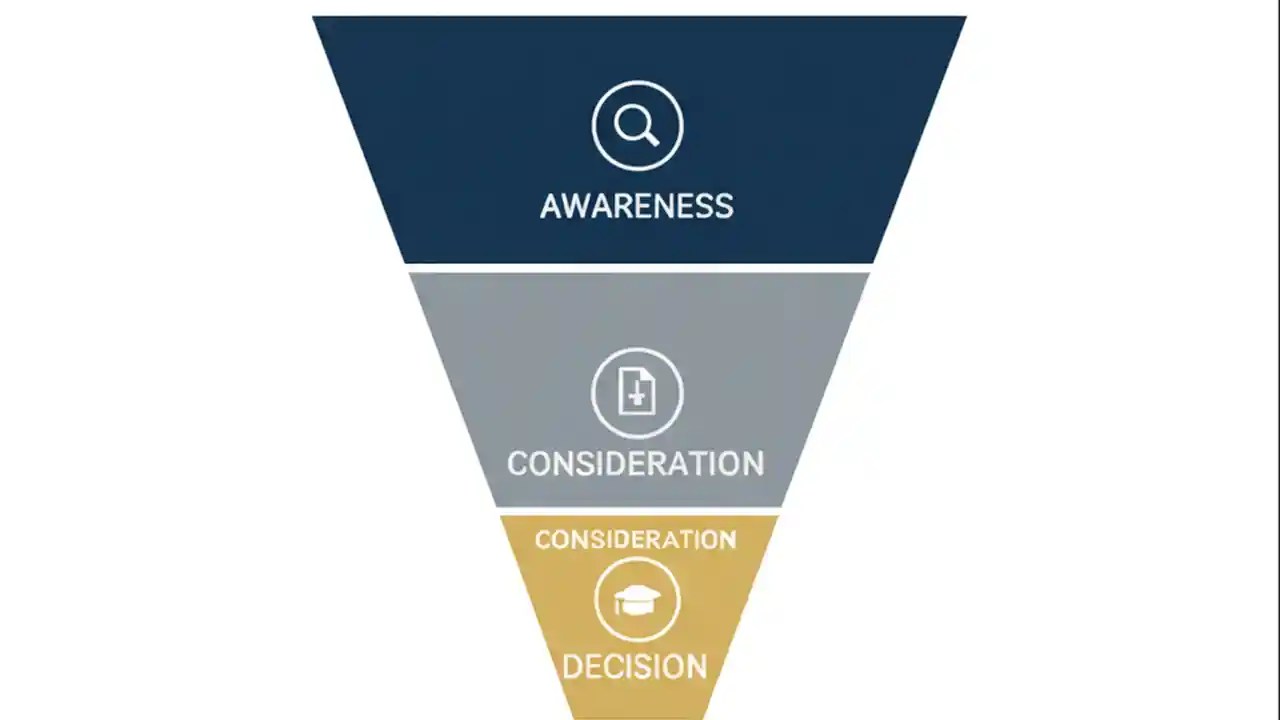 AWARENESS

CONSIDERATION

CONSIDERATION

DECISION