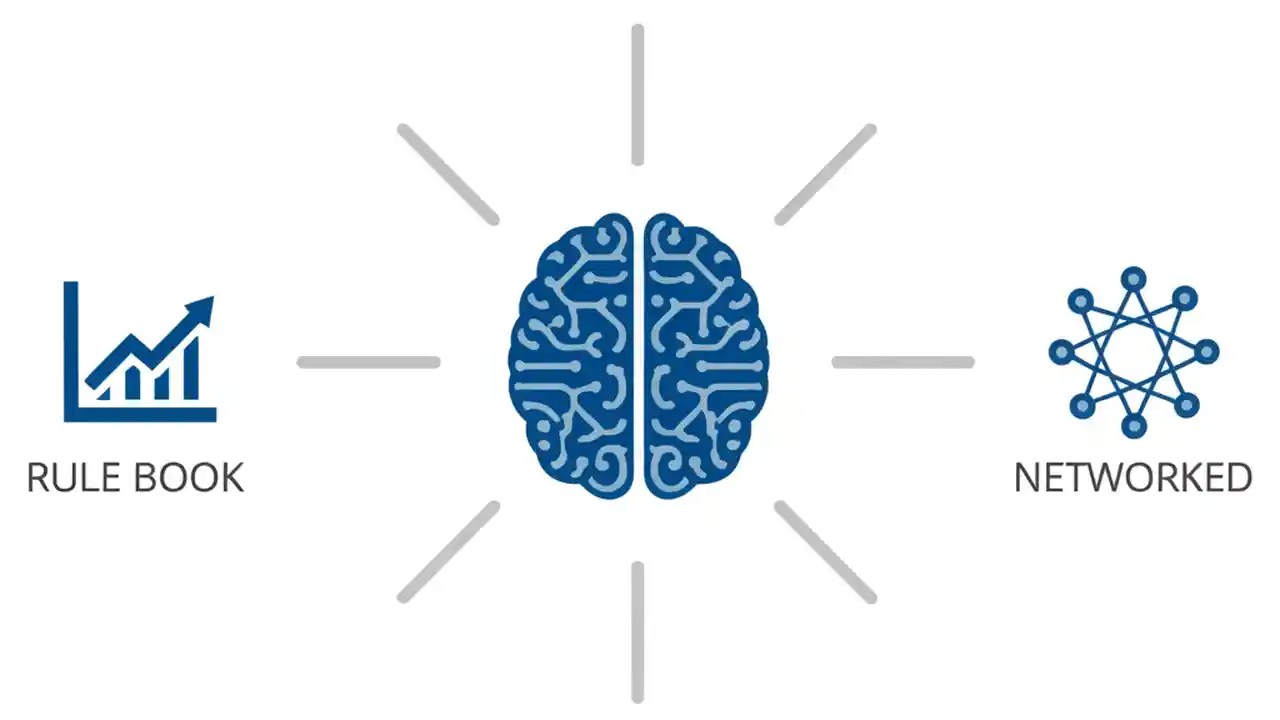 RULE BOOK

NETWORKED