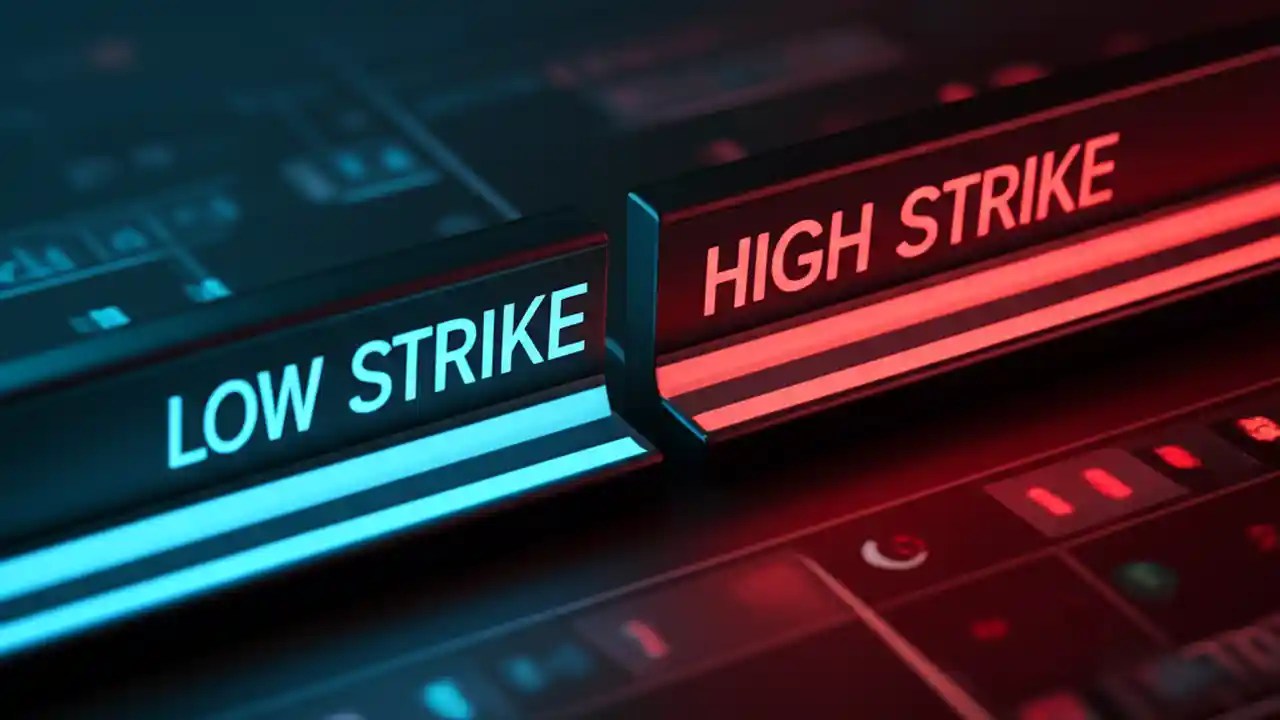 LOW STRIKE
HIGH STRIKE