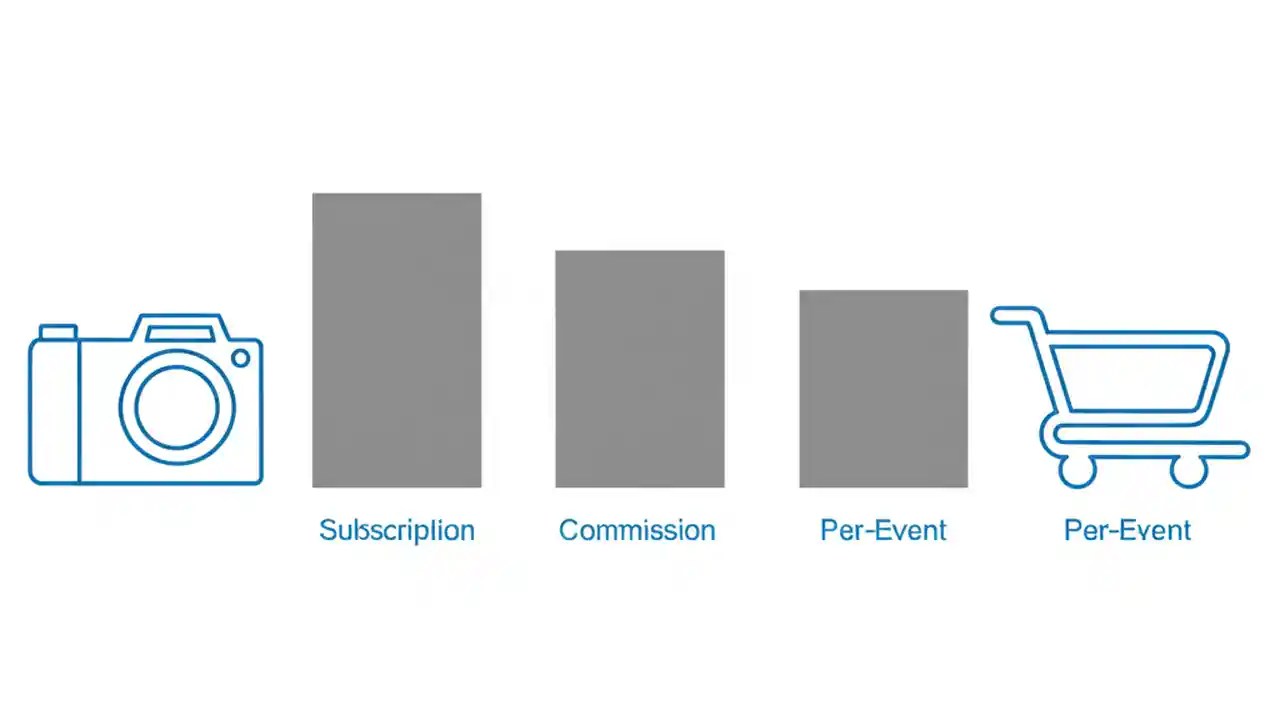 Subscription

Commission

Per-Event

Per-Event