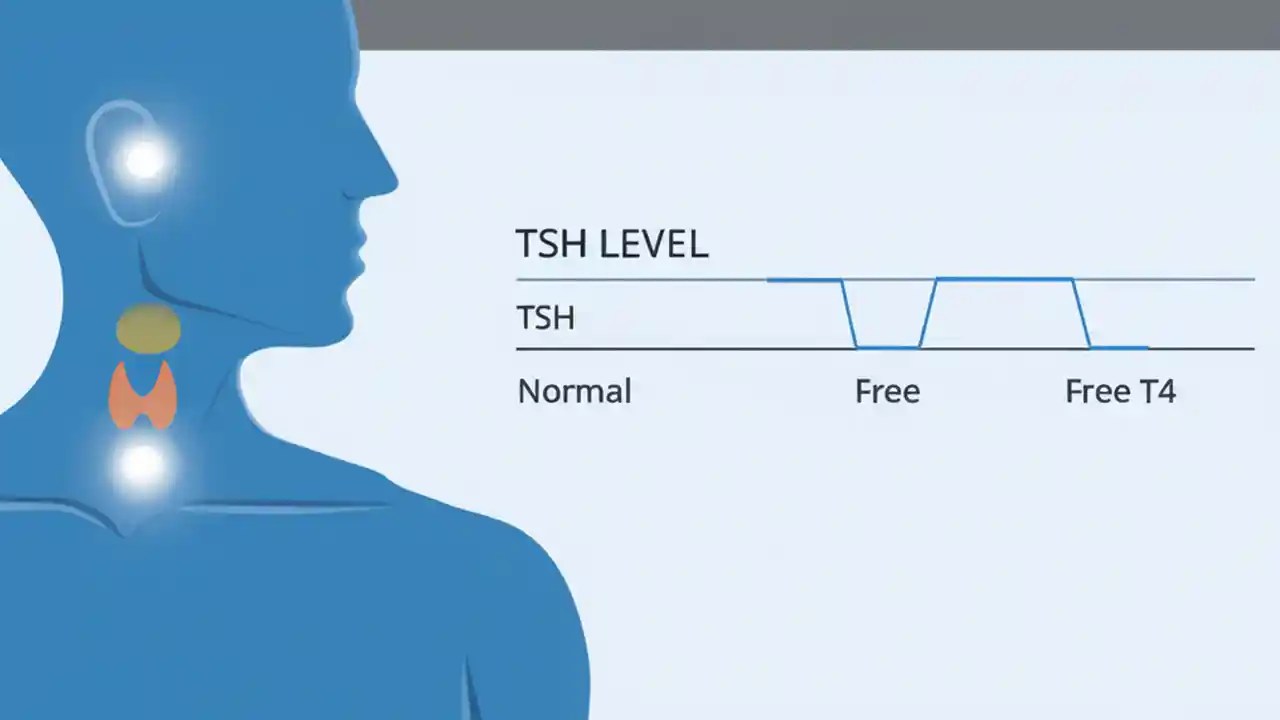 TSH LEVEL

TSH

Normal

Free

Free T4