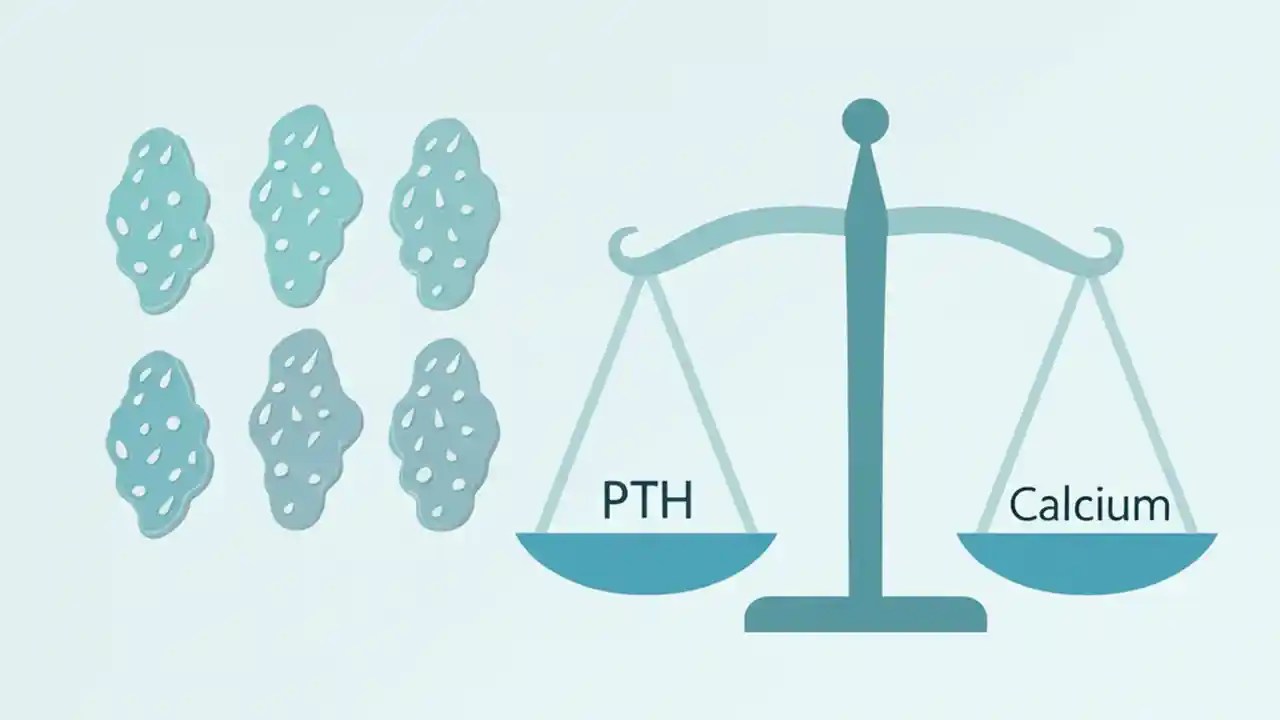 PTH

Calcium