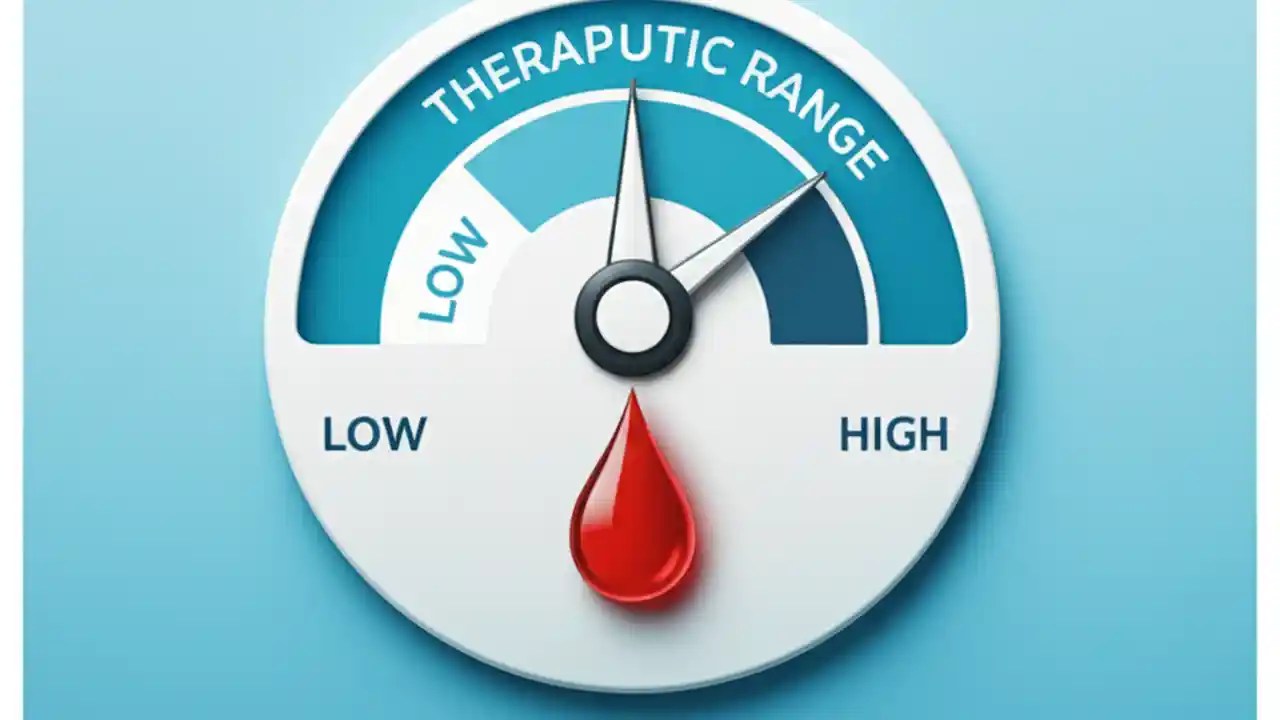 THERAPUTIC RANGE

LOW

LOW

HIGH