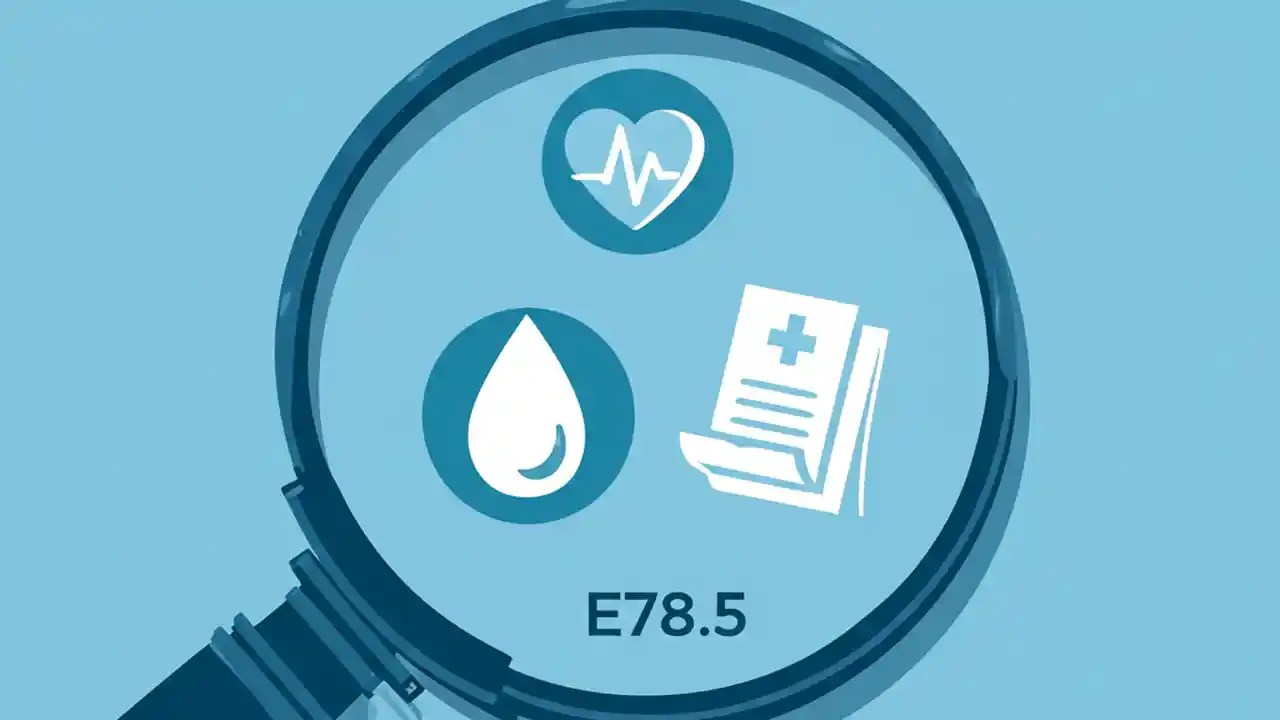 E78.5