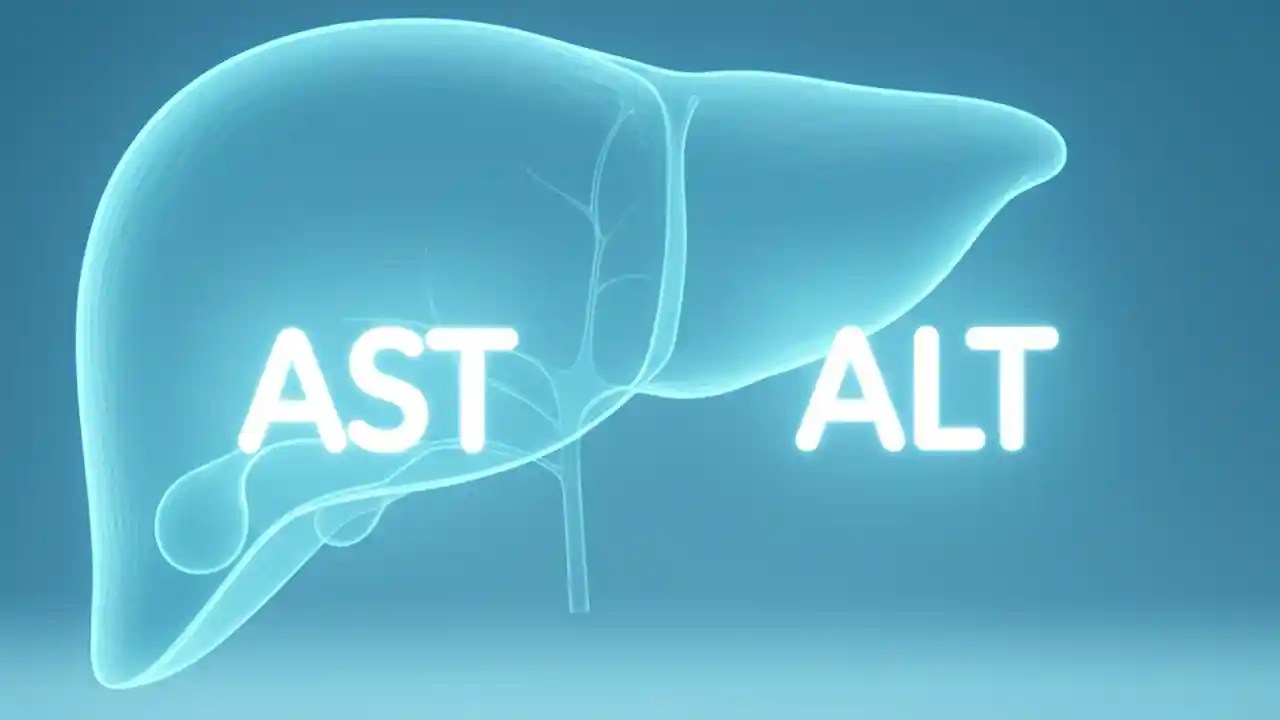 AST ALT