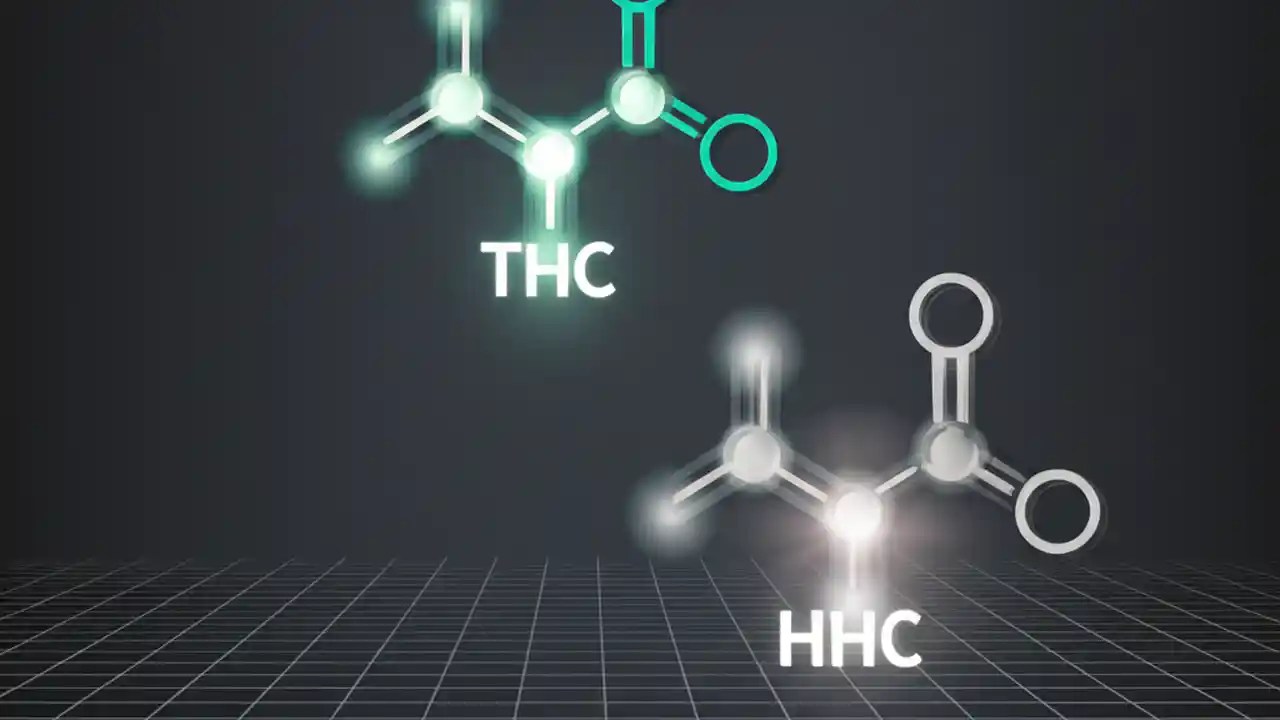 THC

HHC