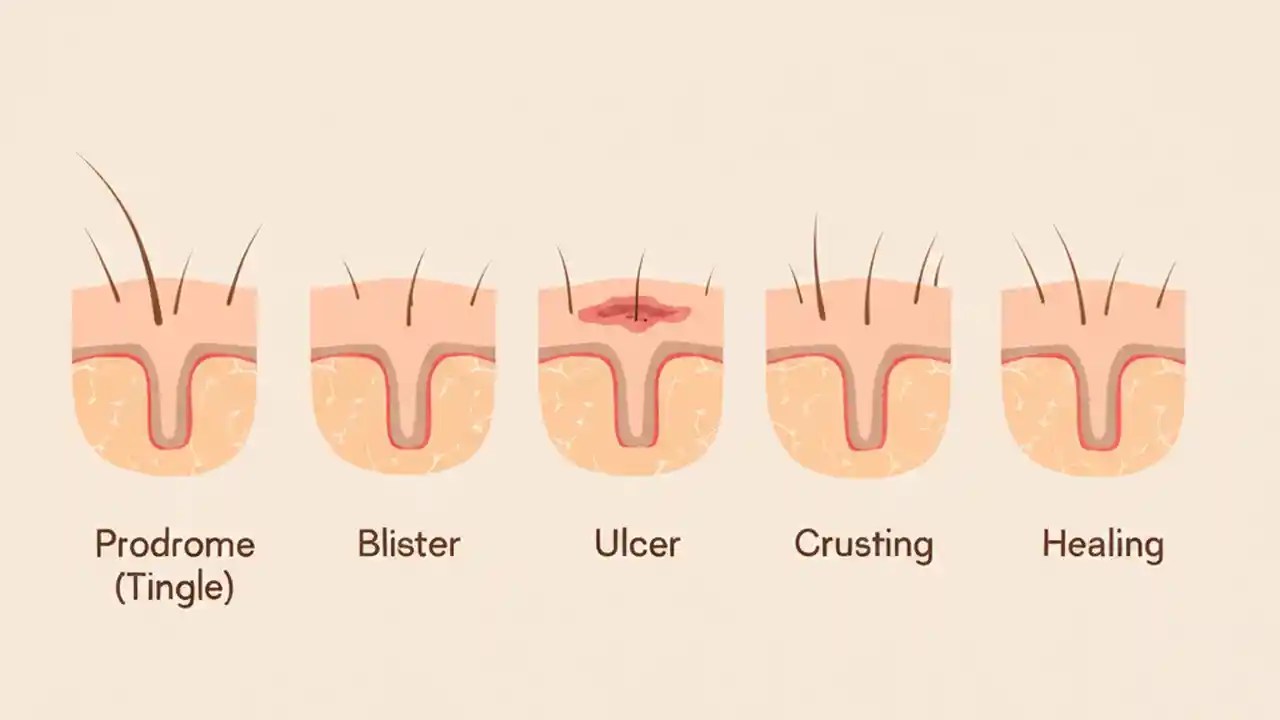 Prodrome (Tingle)

Blister

Ulcer

Crusting

Healing