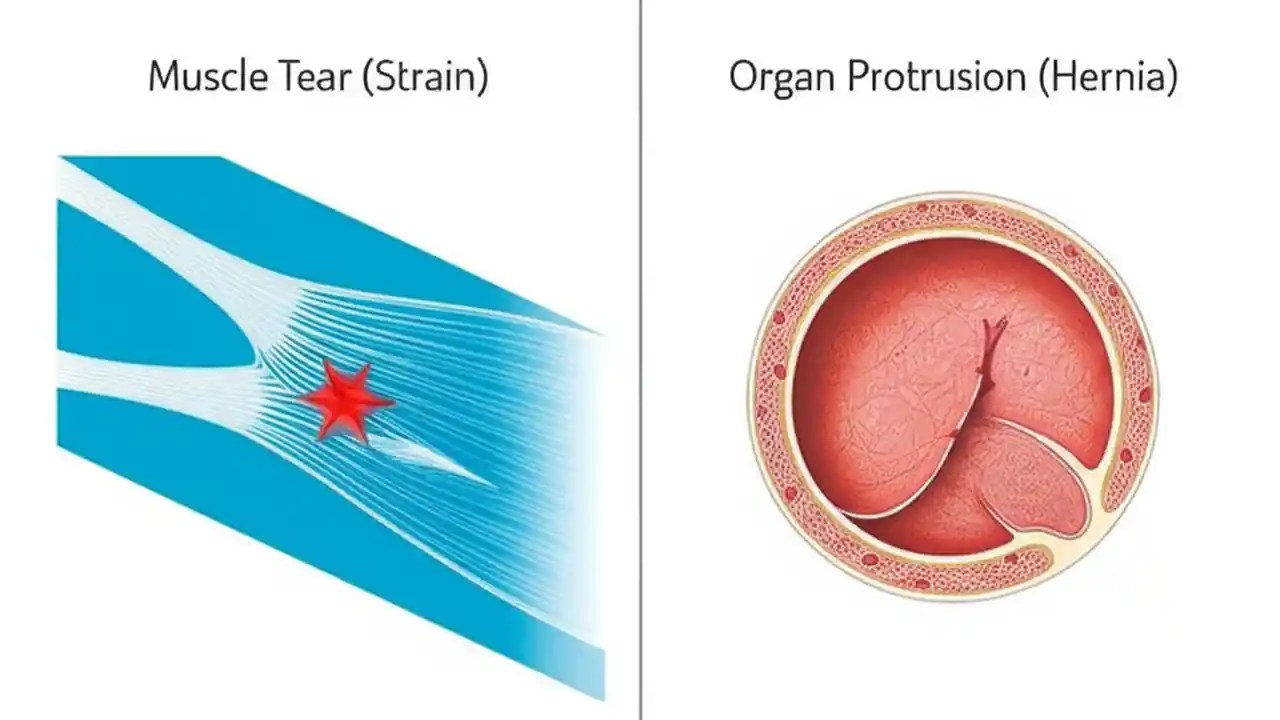 Muscle Tear (Strain)

Organ Protrusion (Hernia)