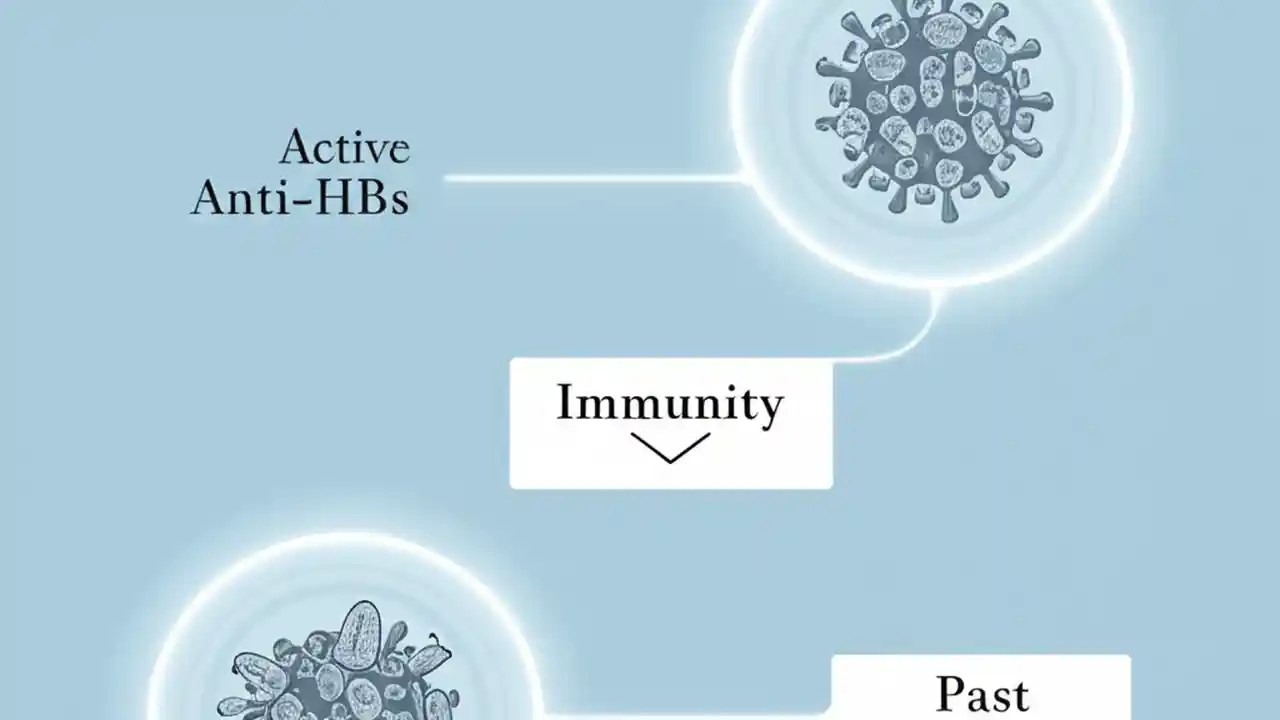 Active
Anti-HBs

Immunity

Past