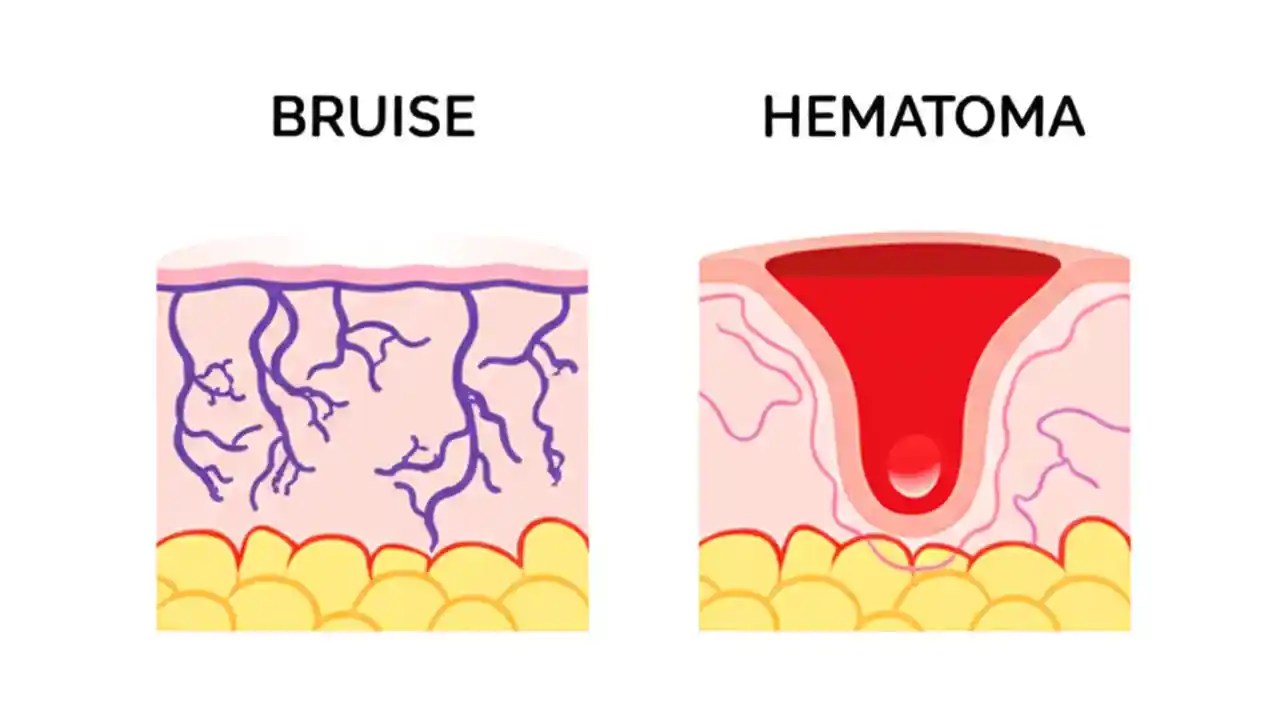 BRUISE

HEMATOMA