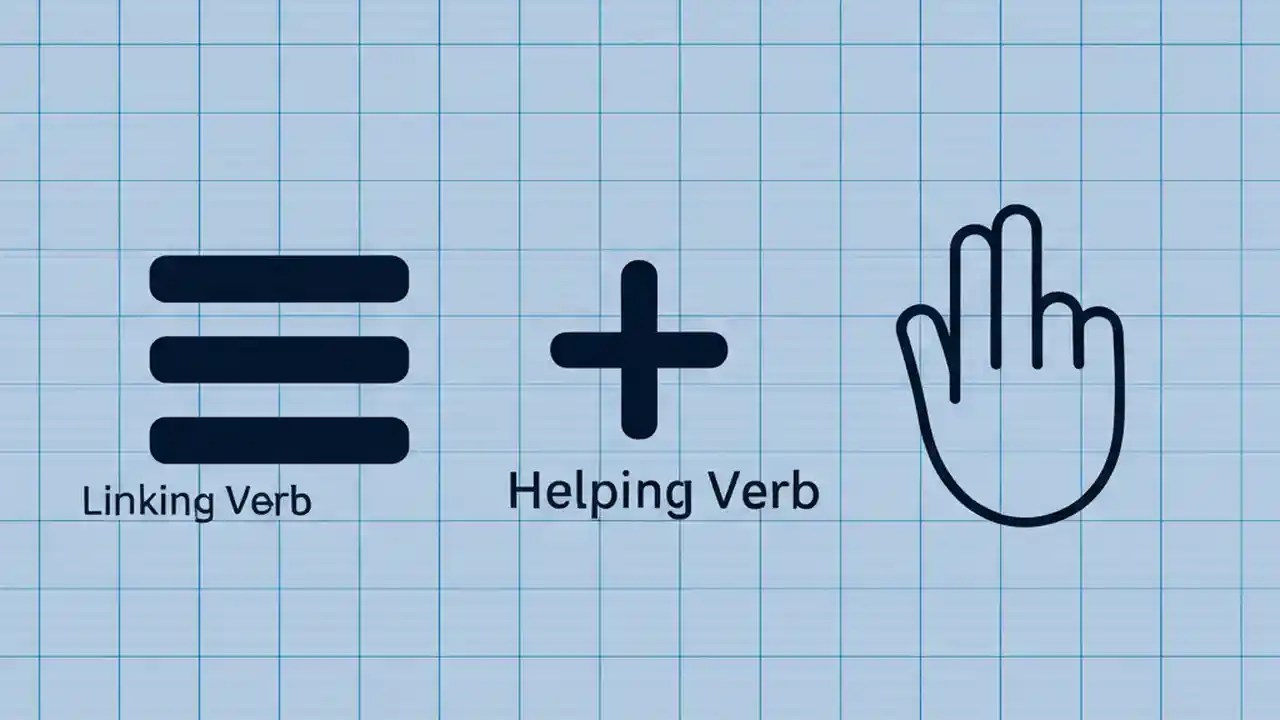 Linking Verb

Helping Verb