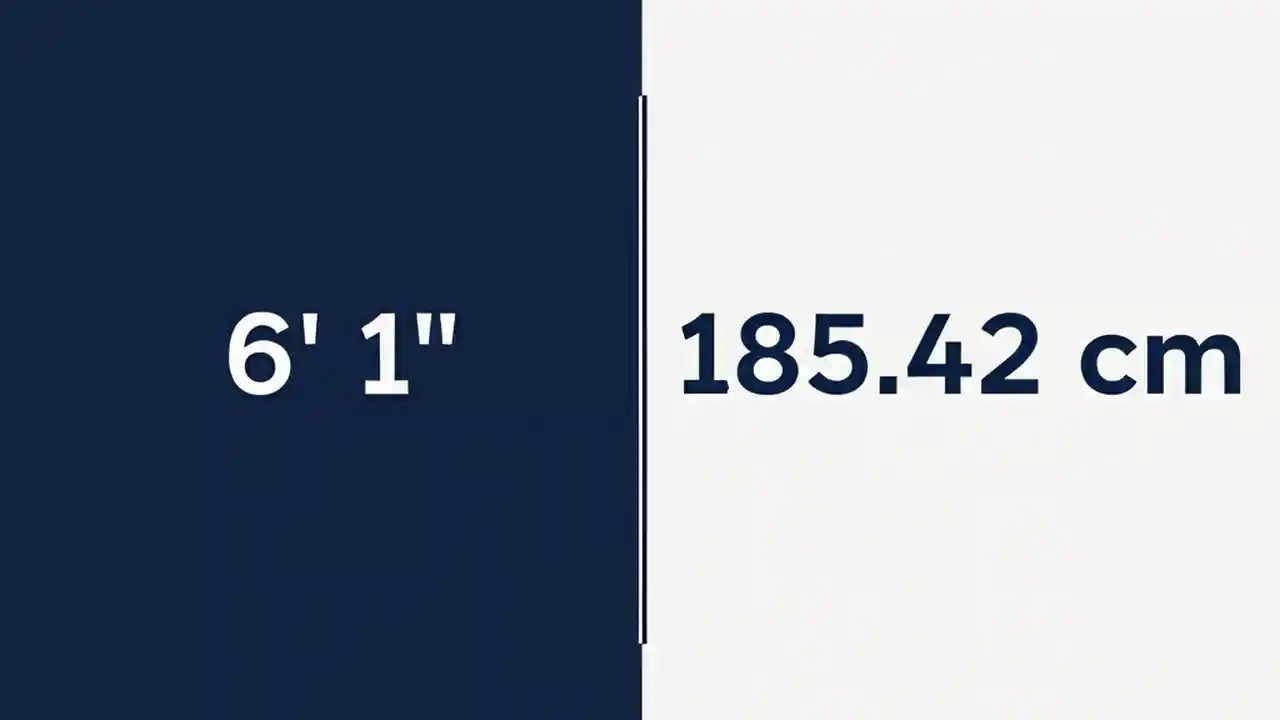 6' 1"

185.42 cm