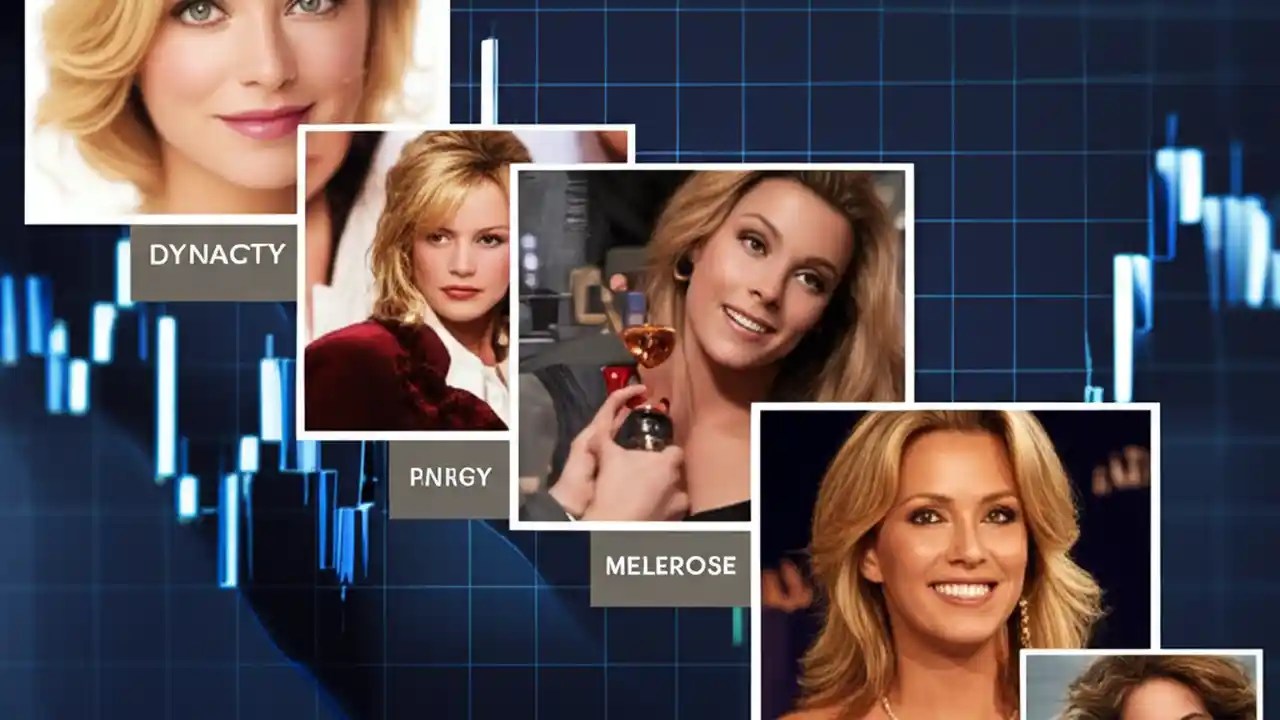 DYNACTY

PNRGY

MELEROSE