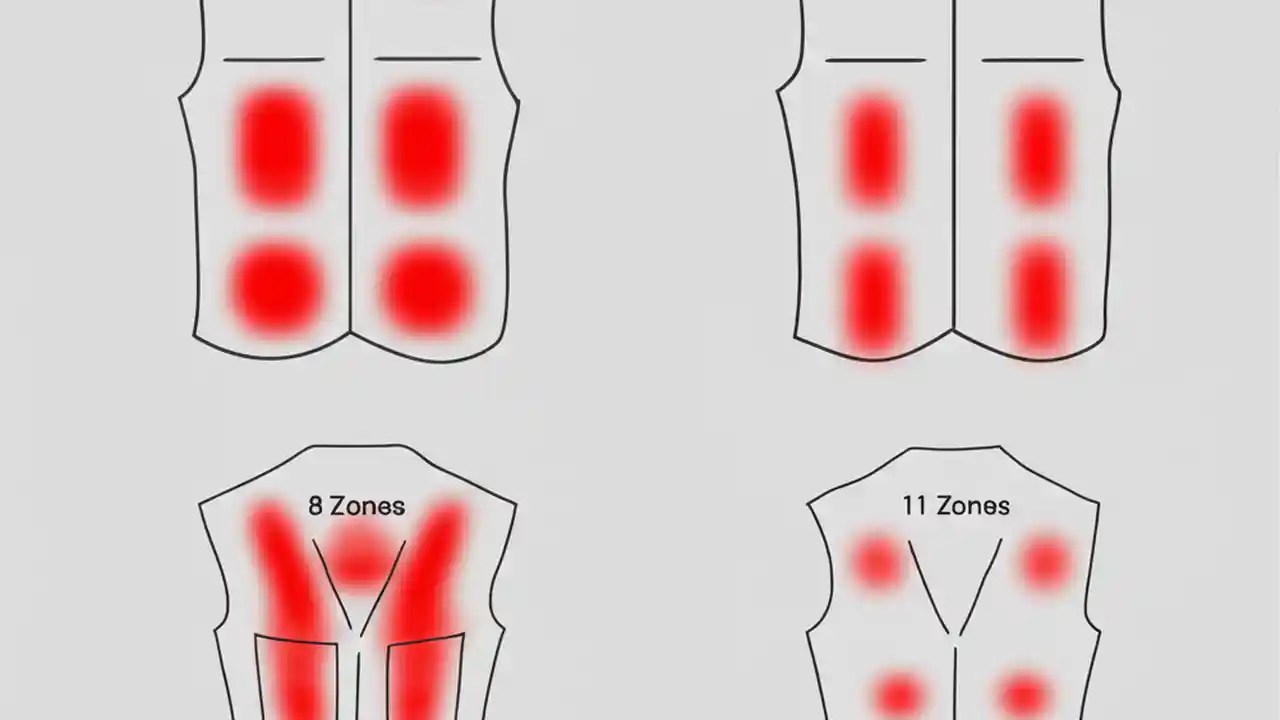 8 Zones

11 Zones