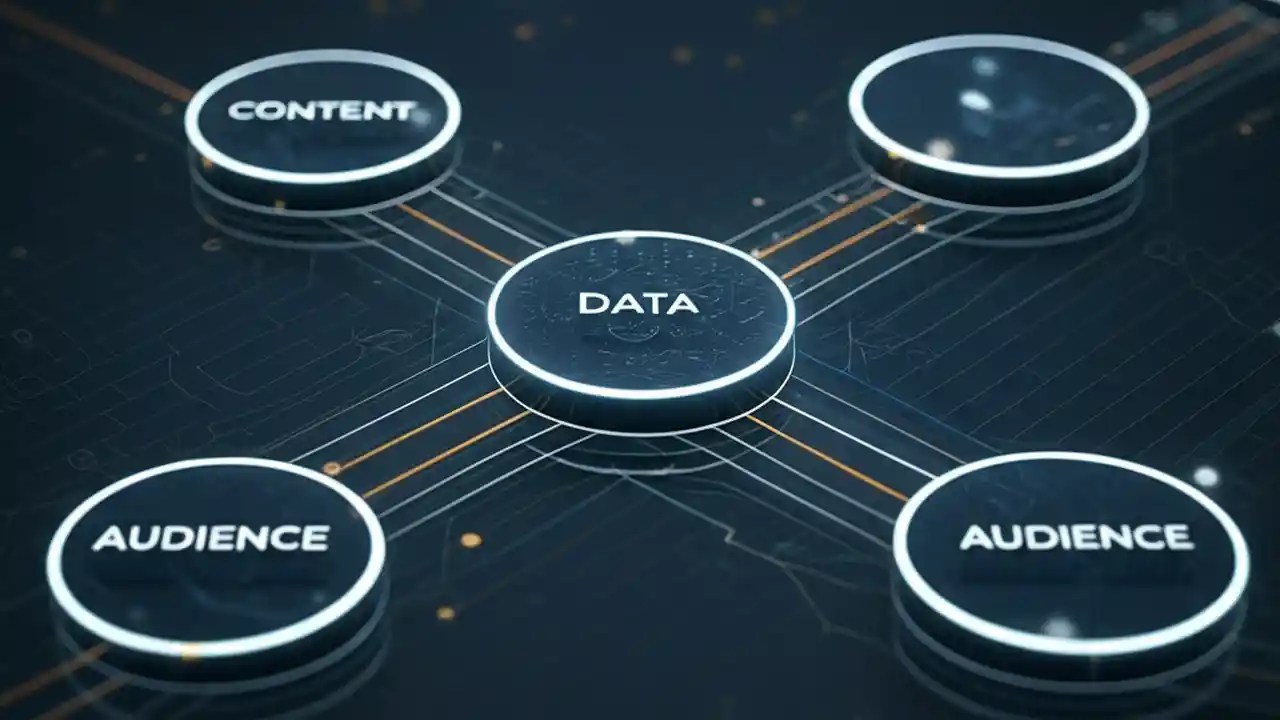 CONTENT

DATA

AUDIENCE

AUDIENCE