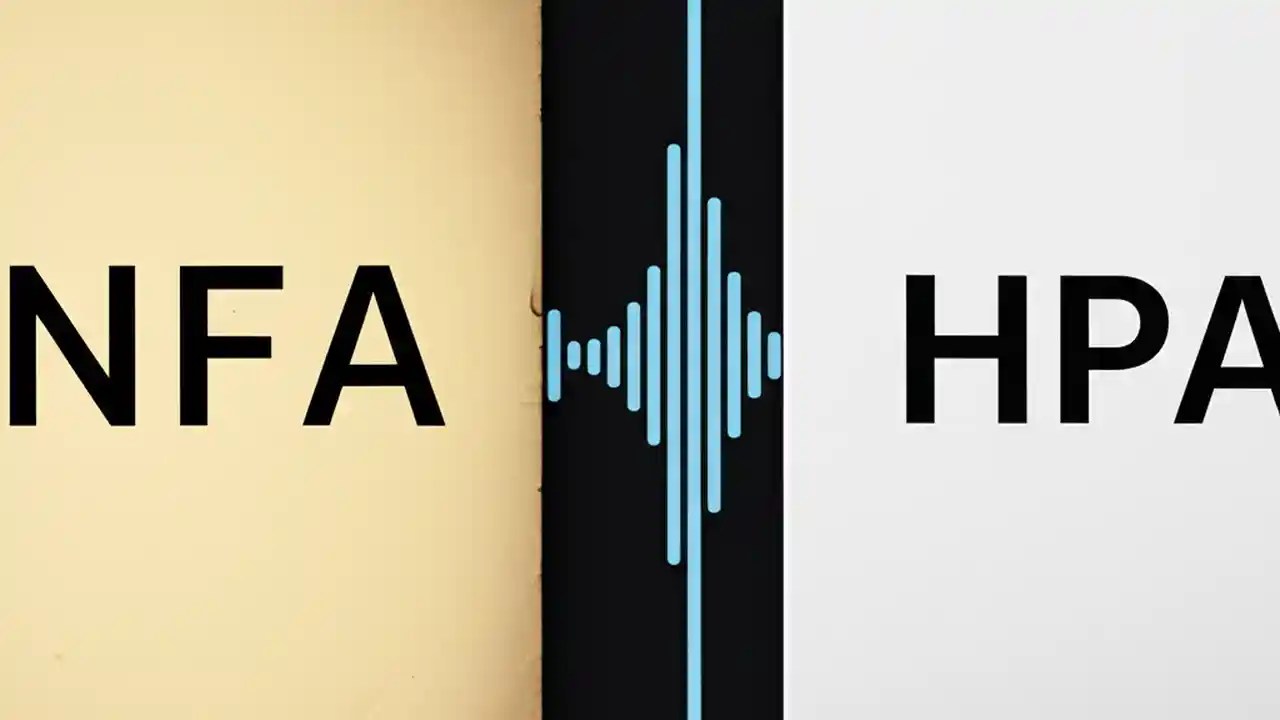 NFA

HPA