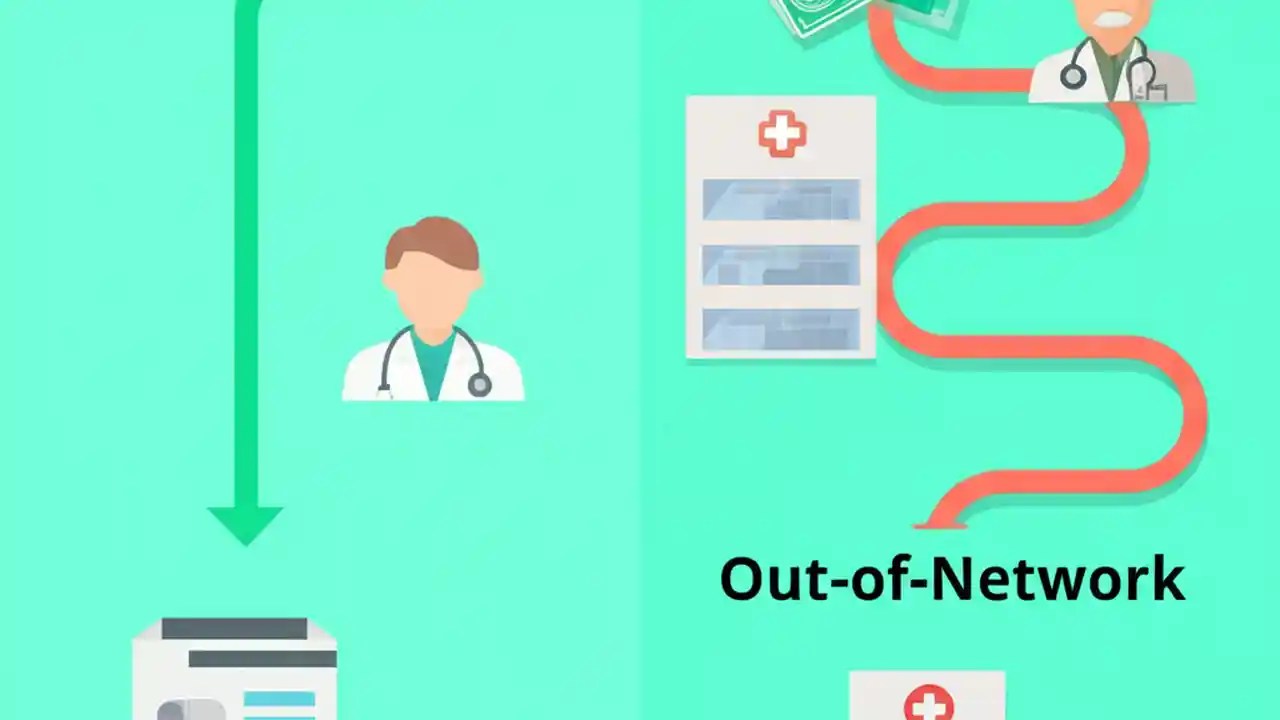 Out-of-Network