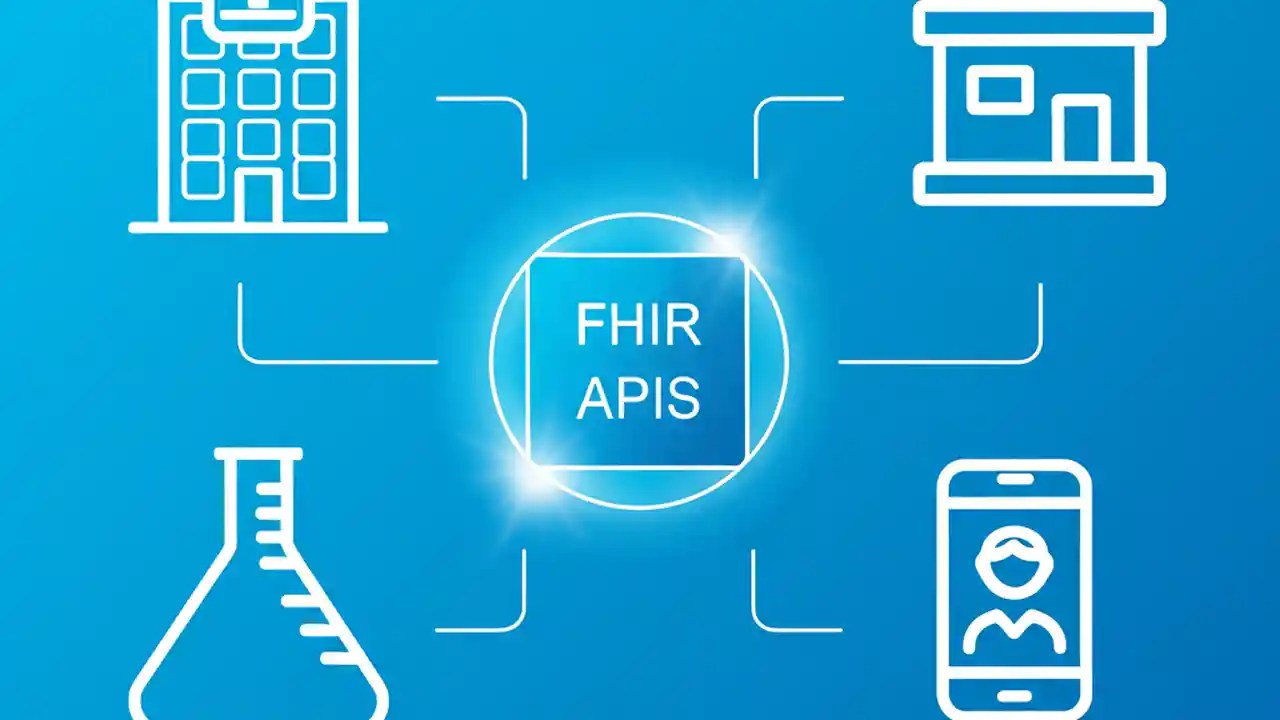 FHIR
APIS