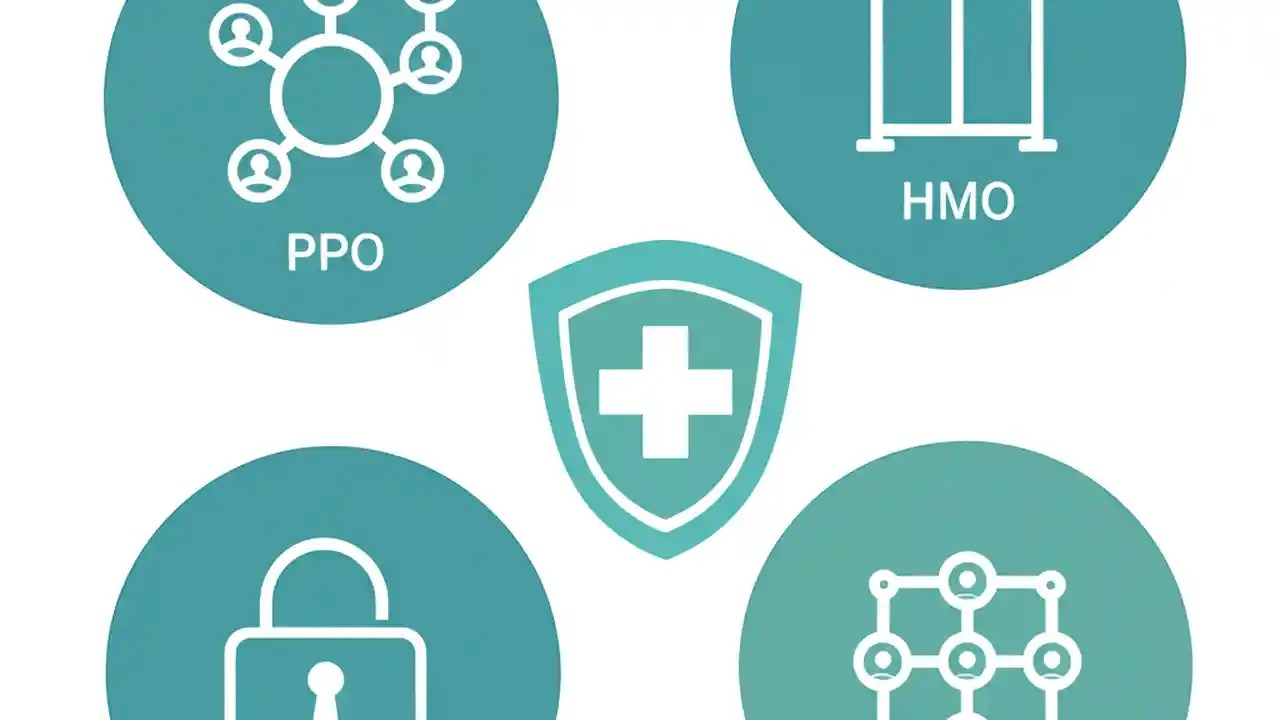 PPO

HMO